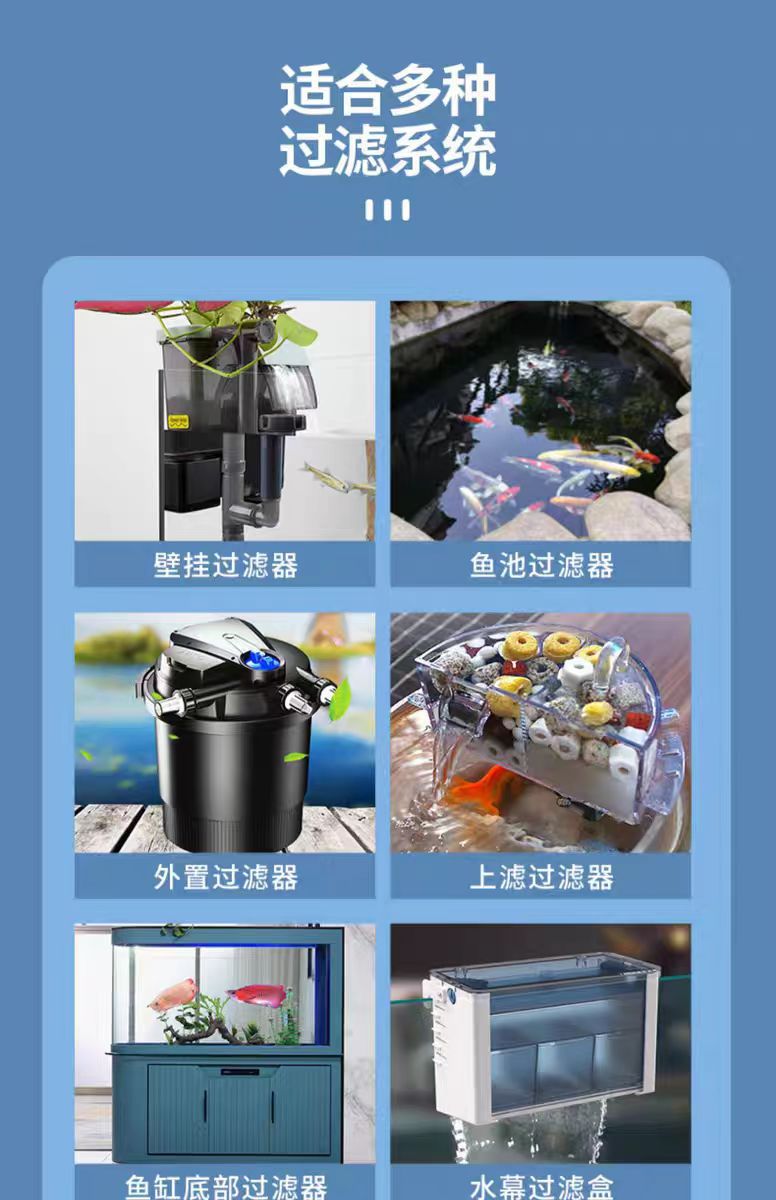 适合多种
过滤系统

壁挂过滤器

鱼池过滤器

外置过滤器

上滤过滤器

鱼缸底部过滤器

水幕过滤盒