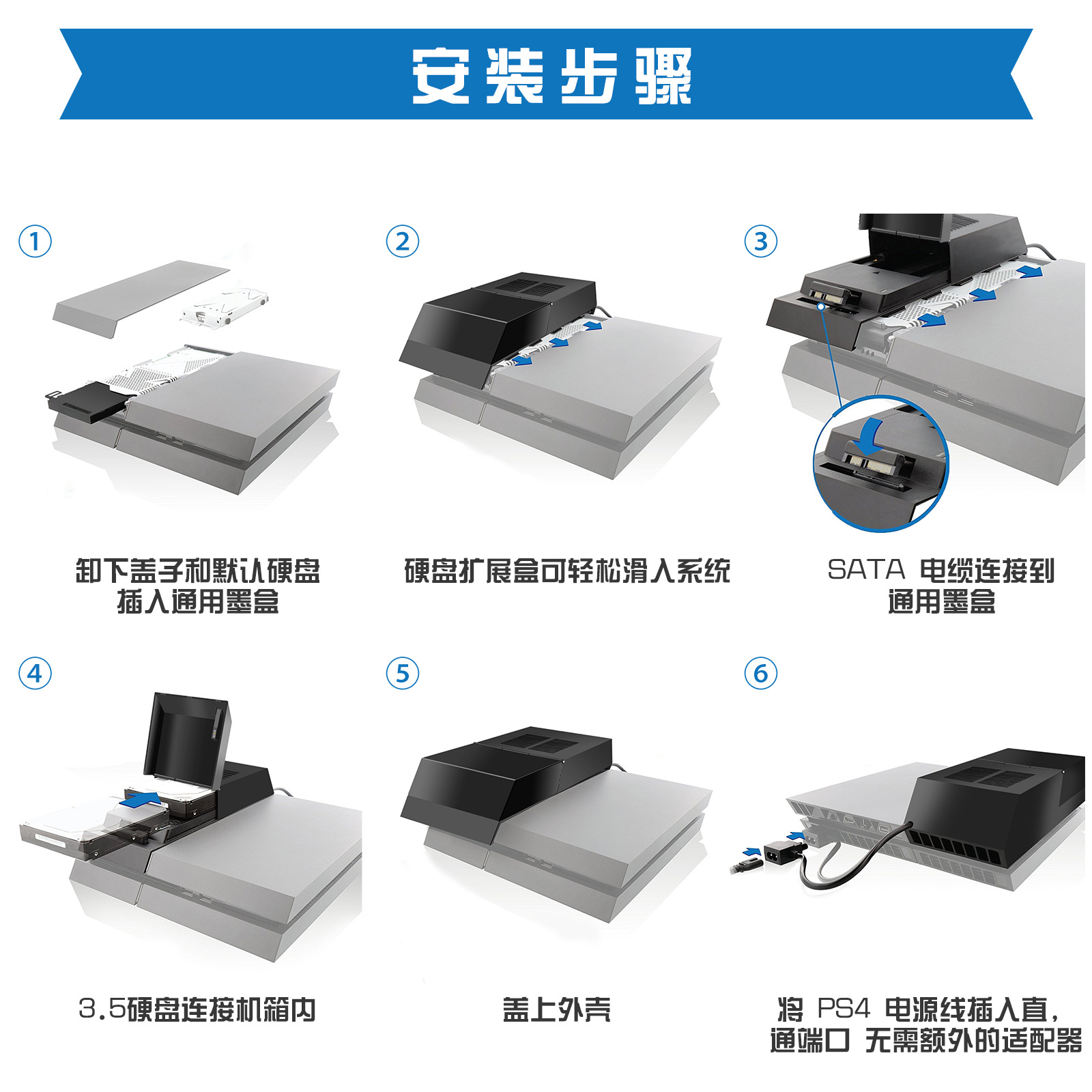 安装步骤

1

卸下盖子和默认硬盘插入通用墨盒

2

硬盘扩展盒可轻松滑入系统

3

SATA 电缆连接到通用墨盒

4

3.5硬盘连接机箱内

5

盖上外壳

6

将 PS4 电源线插入直，通端口 无需额外的适配器