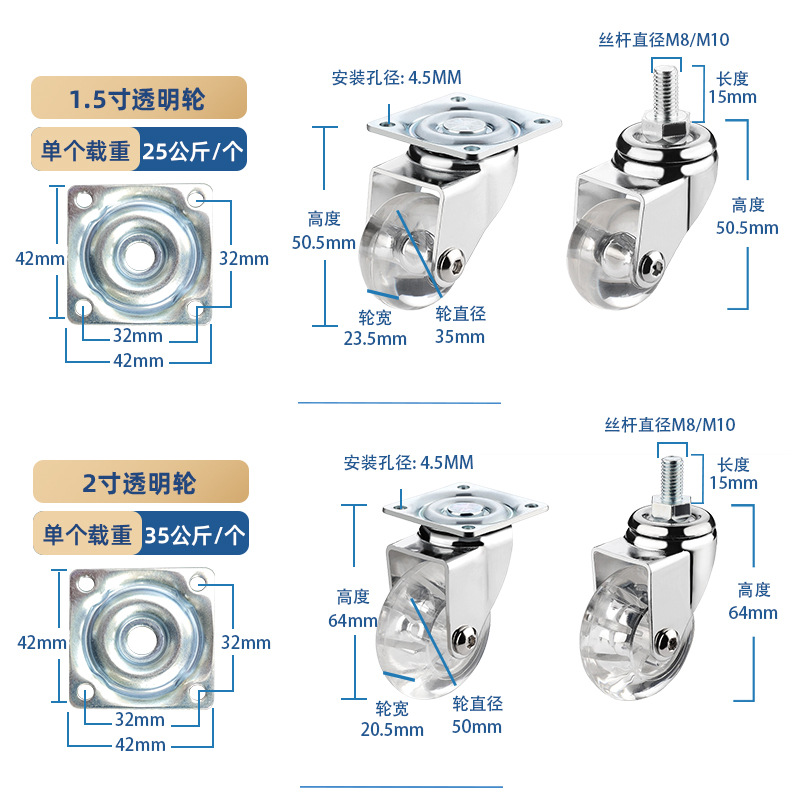 1.5寸透明轮

单个载重 25公斤/个

42mm
32mm
32mm
42mm

安装孔径: 4.5MM

高度
50.5mm

轮宽
23.5mm

轮直径
35mm

丝杆直径M8/M10

长度
15mm

高度
50.5mm

2寸透明轮

单个载重 35公斤/个

42mm
32mm
32mm
42mm

安装孔径: 4.5MM

高度
64mm

轮宽
20.5mm

轮直径
50mm

丝杆直径M8/M10

长度
15mm

高度
64mm