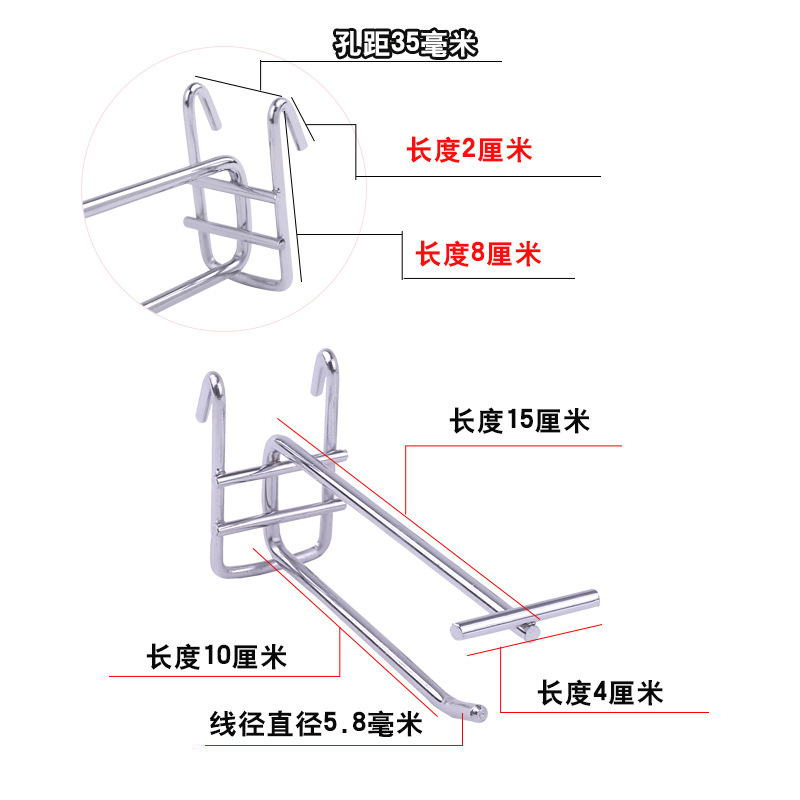 孔距35毫米

长度2厘米

长度8厘米

长度15厘米

长度10厘米

长度4厘米

线径直径5.8毫米