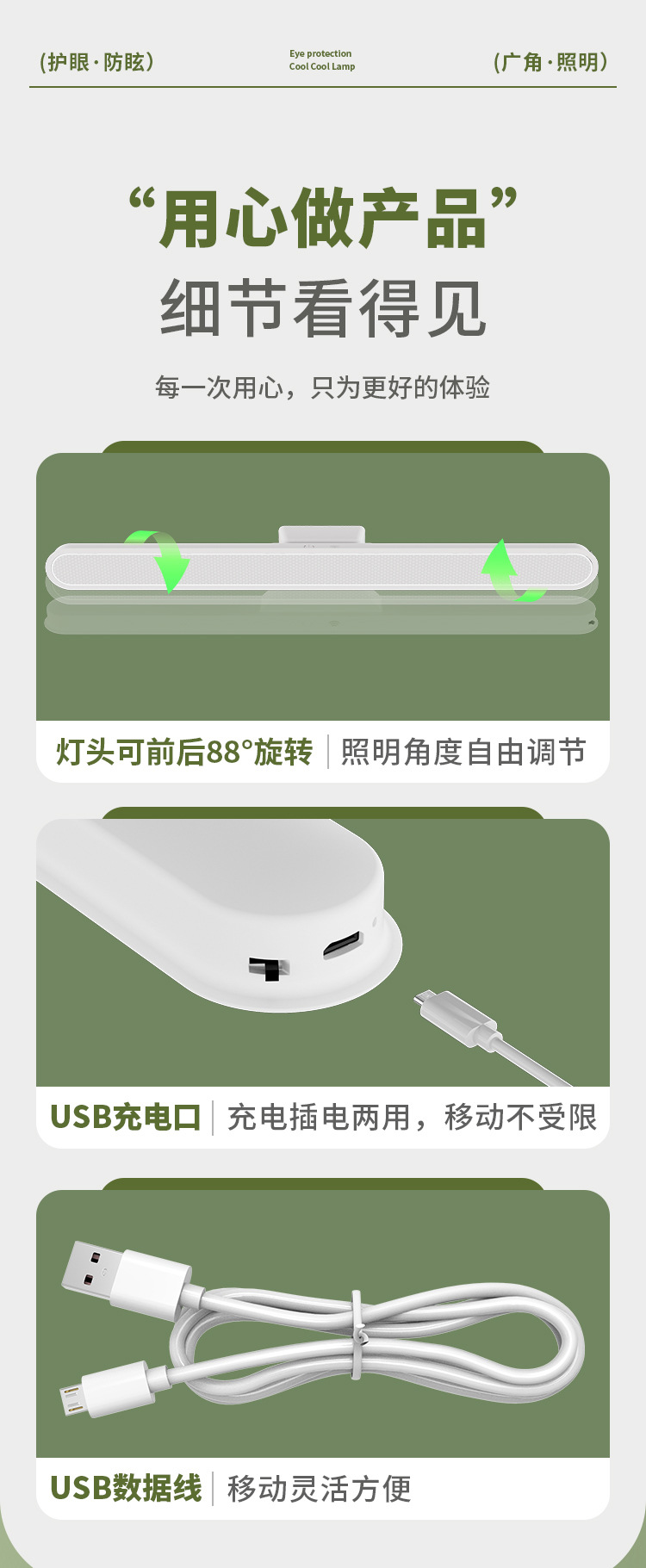 (护眼·防眩)

Eye protection
Cool Cool Lamp

(广角·照明)

“用心做产品”
细节看得见

每一次用心，只为更好的体验

灯头可前后88°旋转 | 照明角度自由调节

USB充电口 | 充电插电两用，移动不受限

USB数据线 | 移动灵活方便