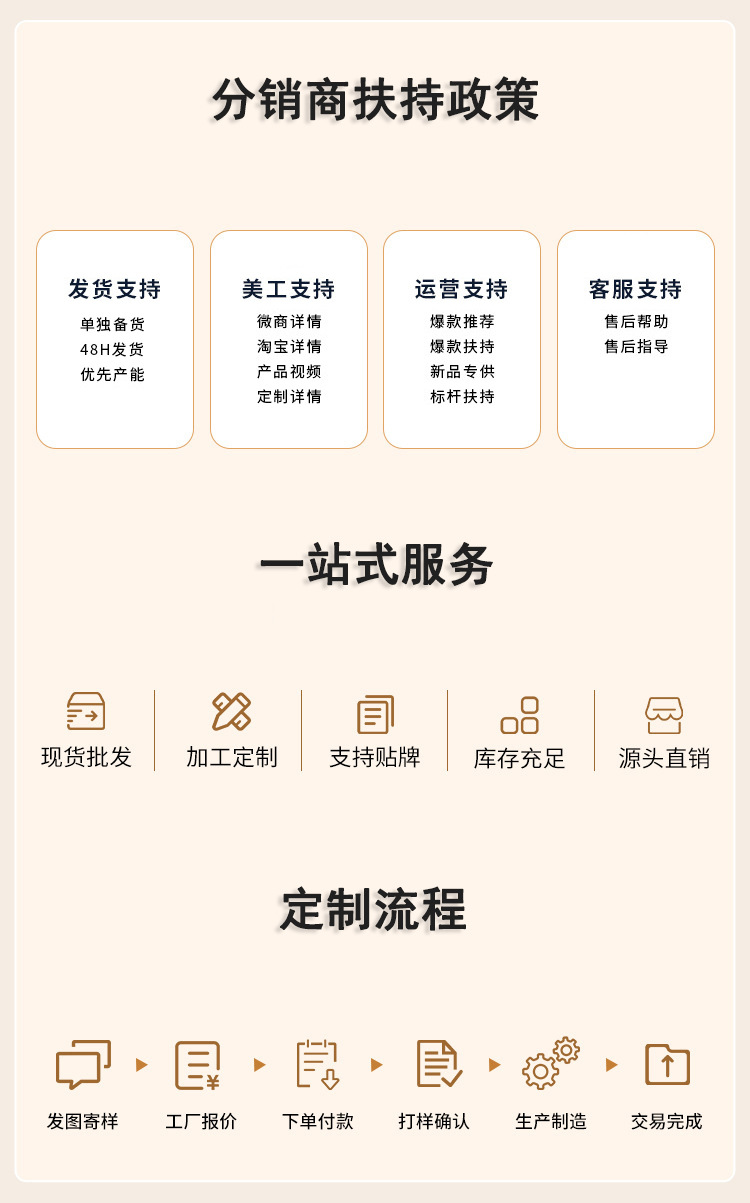 分销商扶持政策

发货支持
单独备货
48H发货
优先产能

美工支持
微商详情
淘宝详情
产品视频
定制详情

运营支持
爆款推荐
爆款扶持
新品专供
标杆扶持

客服支持
售后帮助
售后指导

一站式服务

现货批发

加工定制

支持贴牌

库存充足

源头直销

定制流程

发图寄样

工厂报价

下单付款

打样确认

生产制造

交易完成