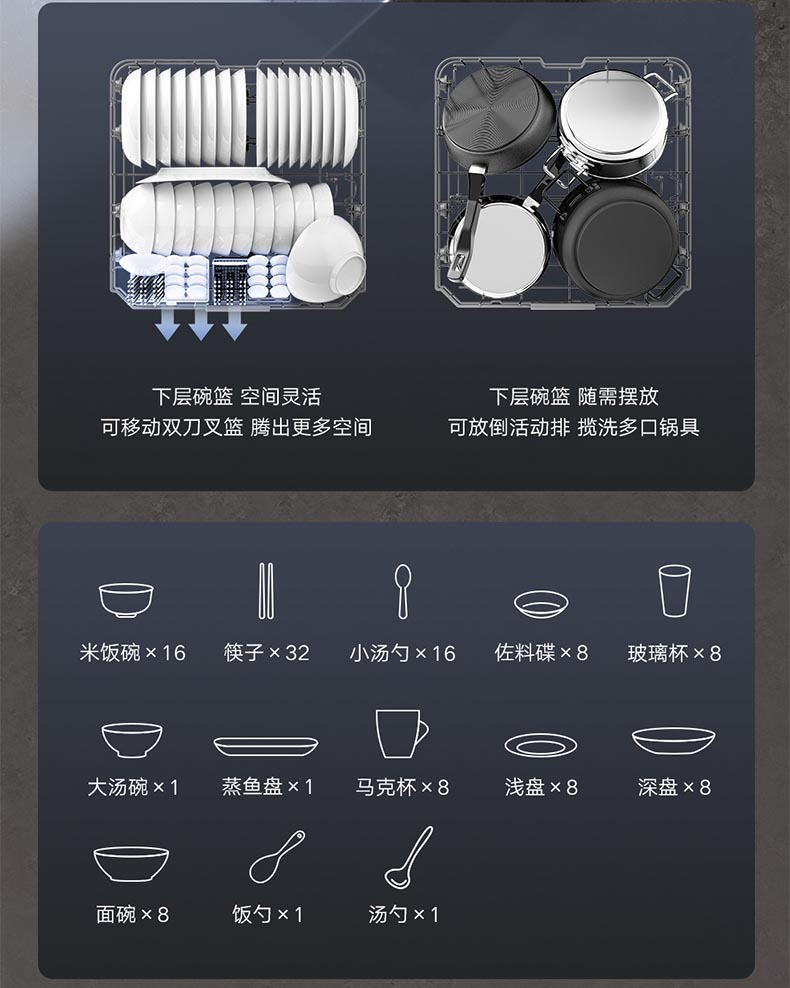 下层碗篮 空间灵活
可移动双刀叉篮 腾出更多空间

下层碗篮 随需摆放
可放倒活动排 揽洗多口锅具

米饭碗 × 16
筷子 × 32
小汤勺 × 16
佐料碟 × 8
玻璃杯 × 8

大汤碗 × 1
蒸鱼盘 × 1
马克杯 × 8
浅盘 × 8
深盘 × 8

面碗 × 8
饭勺 × 1
汤勺 × 1