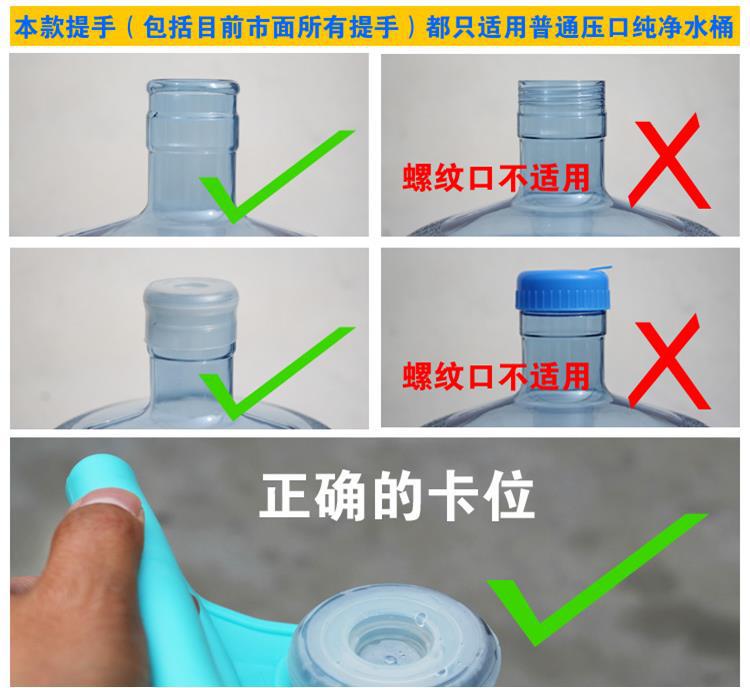 本款提手（包括目前市面所有提手）都只适用普通压口纯净水桶

螺纹口不适用

螺纹口不适用

正确的卡位