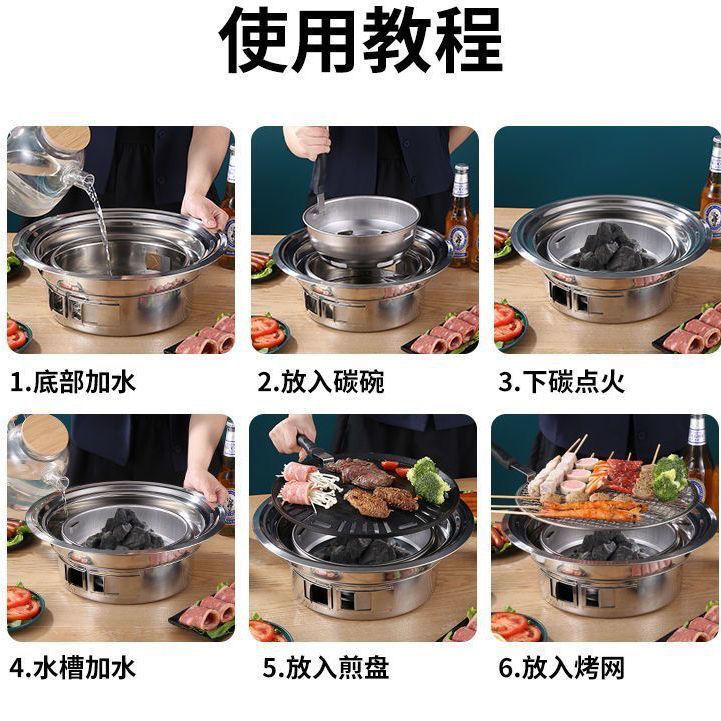 使用教程

1.底部加水

2.放入碳碗

3.下碳点火

4.水槽加水

5.放入煎盘

6.放入烤网