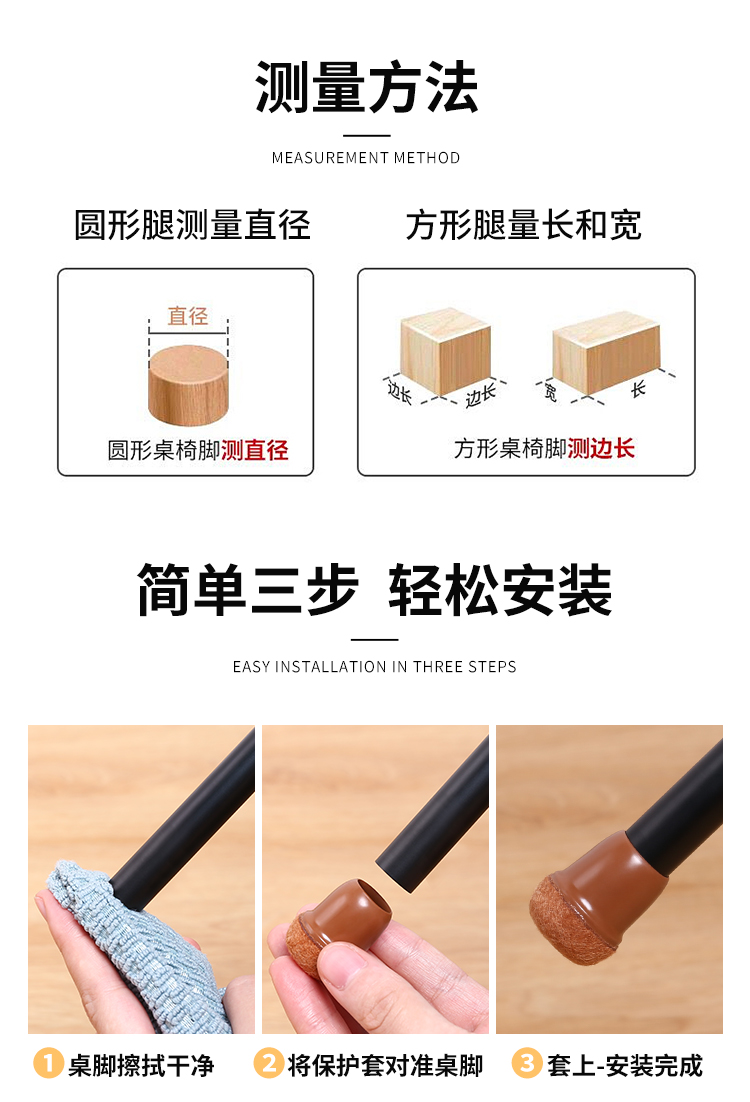 测量方法

MEASUREMENT METHOD

圆形腿测量直径

直径

圆形桌椅脚测直径

方形腿量长和宽

边长 边长 宽 长

方形桌椅脚测边长

简单三步 轻松安装

EASY INSTALLATION IN THREE STEPS

1 桌脚擦拭干净

2 将保护套对准桌脚

3 套上-安装完成