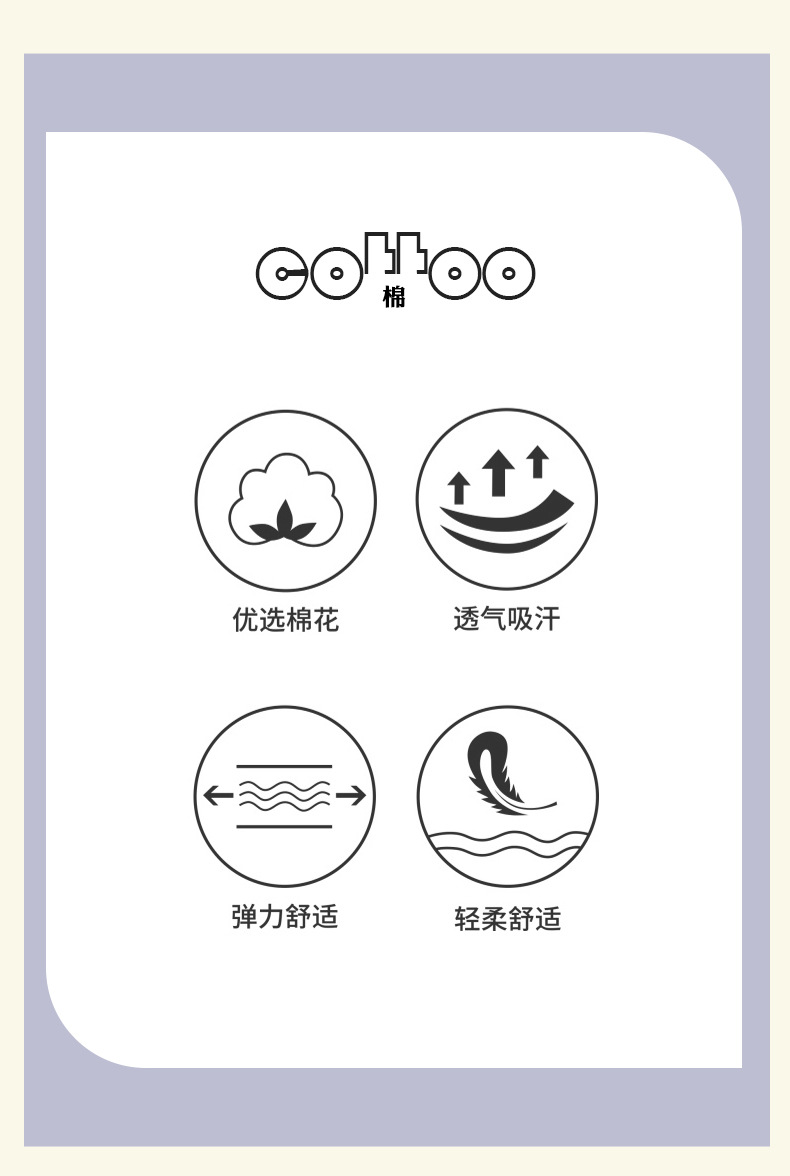 棉

优选棉花

透气吸汗

弹力舒适

轻柔舒适