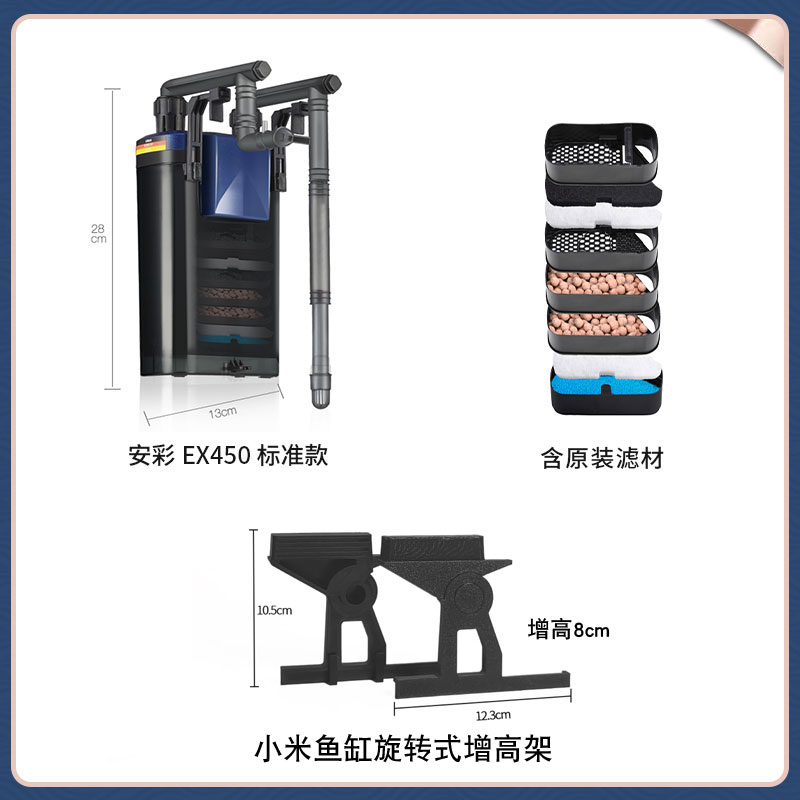 28 cm

13cm

安彩 EX450 标准款

含原装滤材

10.5cm

增高8cm

12.3cm

小米鱼缸旋转式增高架