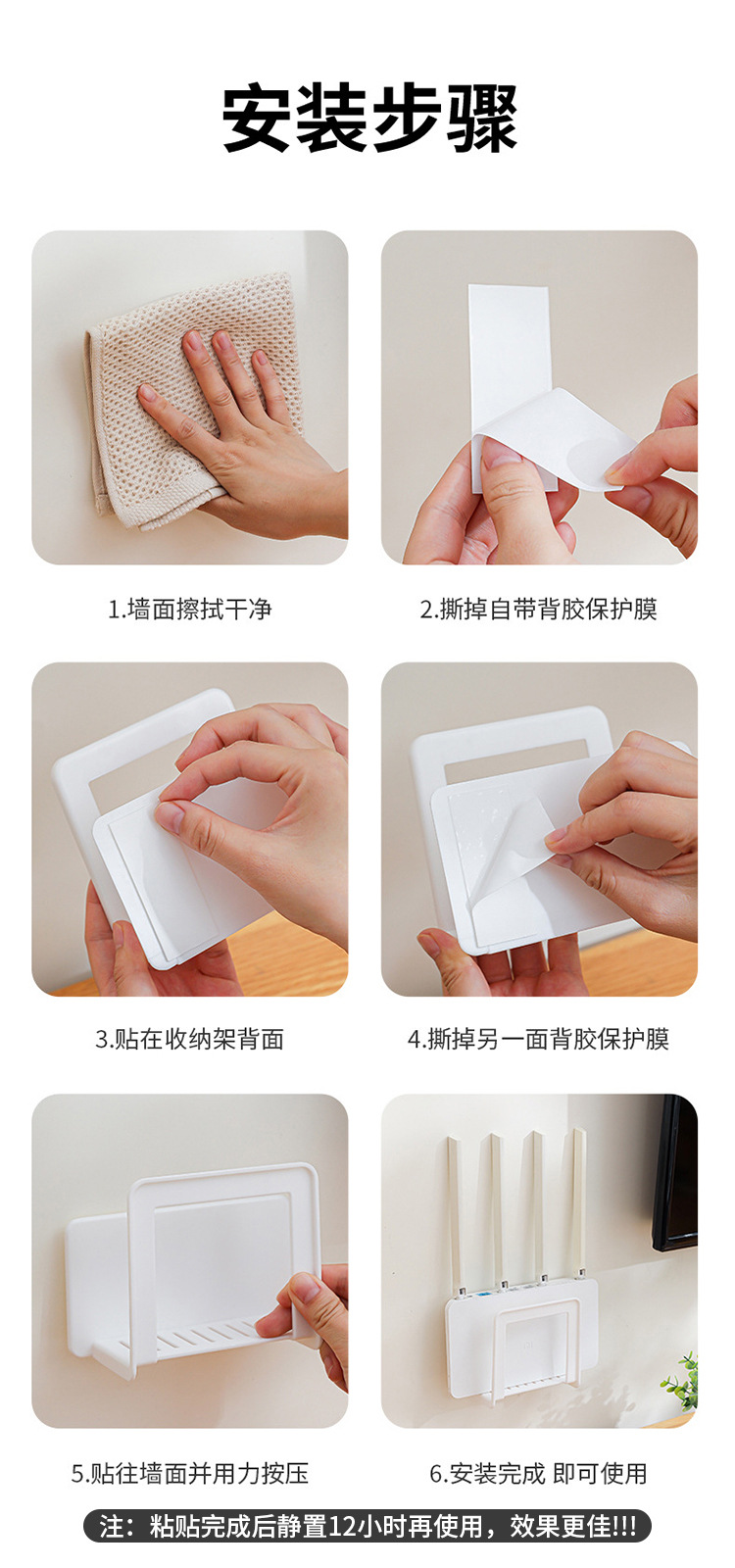 安装步骤

1.墙面擦拭干净

2.撕掉自带背胶保护膜

3.贴在收纳架背面

4.撕掉另一面背胶保护膜

5.贴往墙面并用力按压

6.安装完成 即可使用

注：粘贴完成后静置12小时再使用，效果更佳!!!