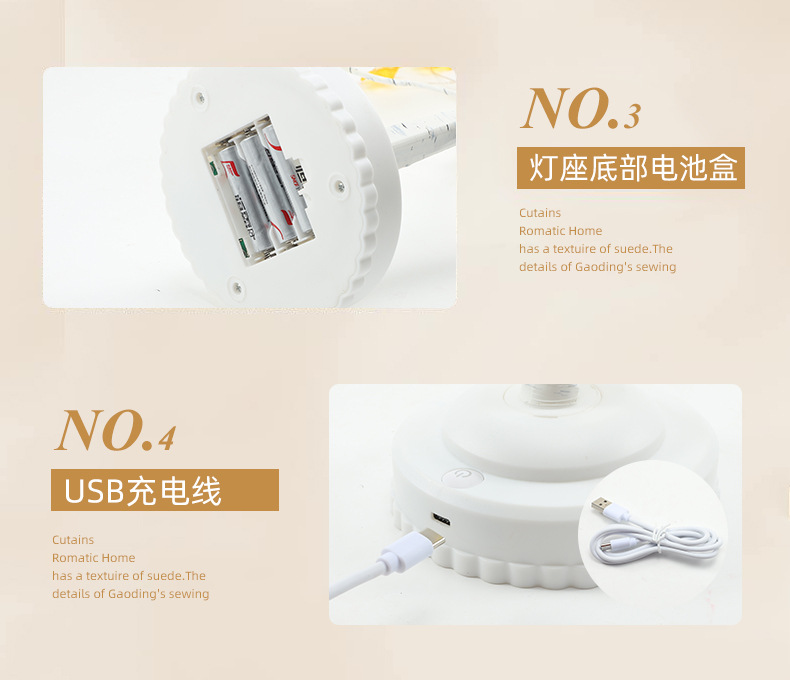 NO.3

灯座底部电池盒

Cutains
Romatic Home
has a textuire of suede.The
details of Gaoding's sewing

NO.4

USB充电线

Cutains
Romatic Home
has a textuire of suede.The
details of Gaoding's sewing