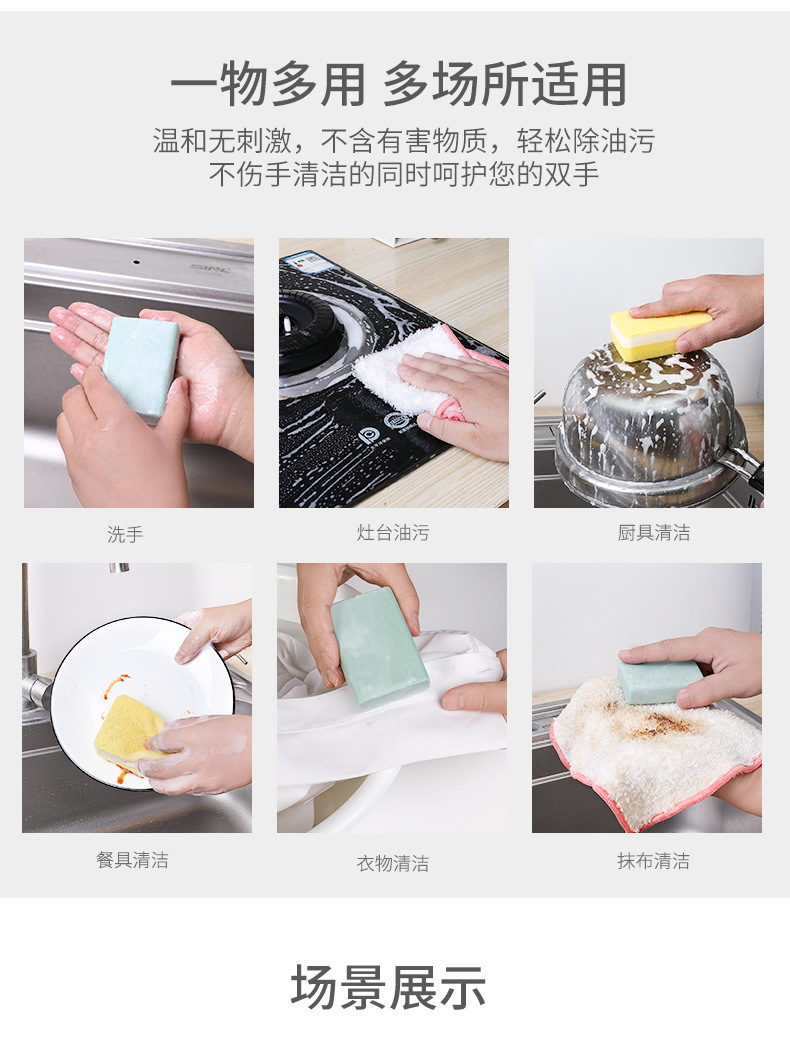 一物多用 多场所适用

温和无刺激，不含有害物质，轻松除油污
不伤手清洁的同时呵护您的双手

洗手

灶台油污

厨具清洁

餐具清洁

衣物清洁

抹布清洁

场景展示