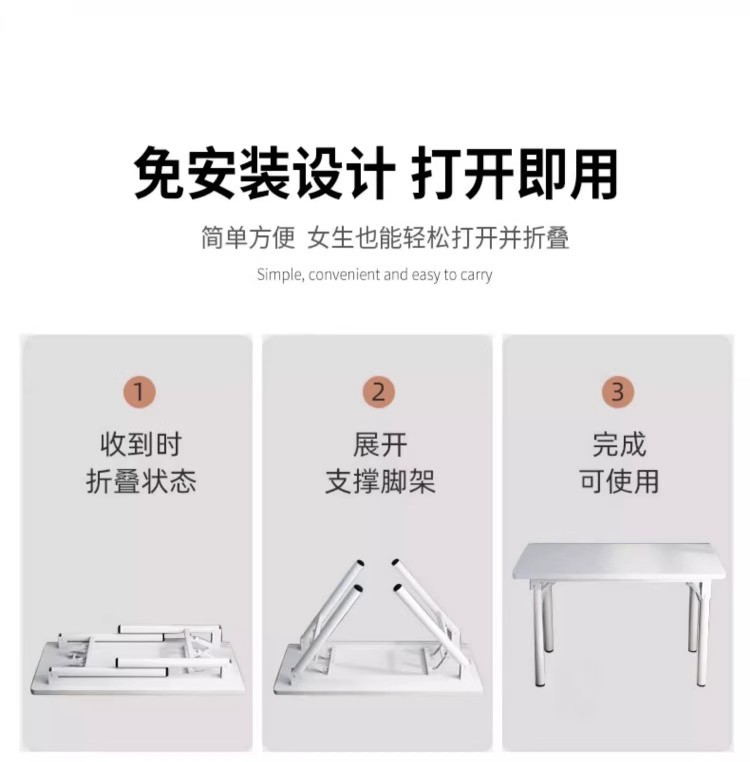 免安装设计 打开即用

简单方便 女生也能轻松打开并折叠

Simple, convenient and easy to carry

1

收到时
折叠状态

2

展开
支撑脚架

3

完成
可使用