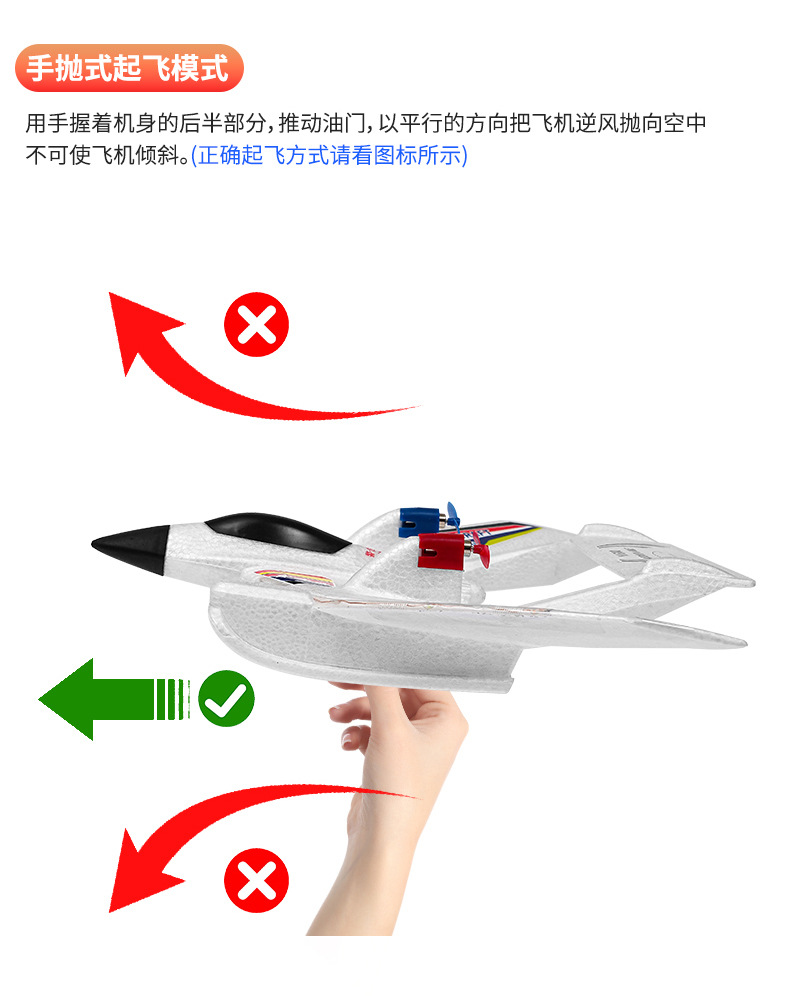 手抛式起飞模式

用手握着机身的后半部分，推动油门，以平行的方向把飞机逆风抛向空中不可使飞机倾斜。(正确起飞方式请看图标所示)