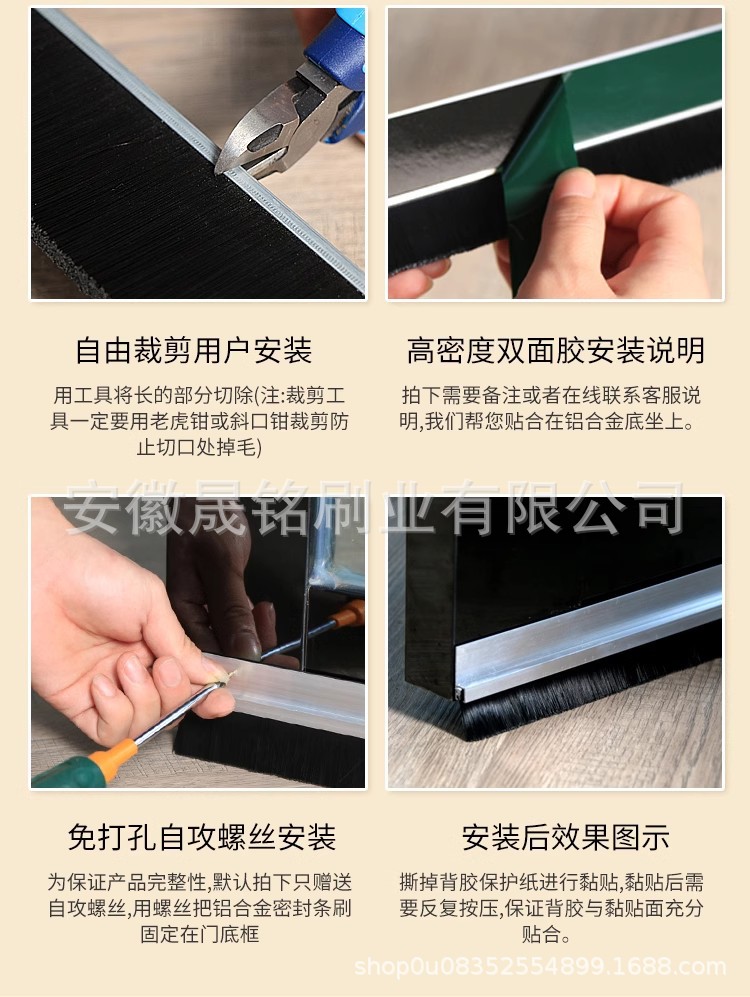 自由裁剪用户安装

用工具将长的部分切除(注:裁剪工具一定要用老虎钳或斜口钳裁剪防止切口处掉毛)

高密度双面胶安装说明

拍下需要备注或者在线联系客服说明,我们帮您贴合在铝合金底坐上。

安徽晟铭刷业有限公司

免打孔自攻螺丝安装

为保证产品完整性,默认拍下只赠送自攻螺丝,用螺丝把铝合金密封条刷固定在门底框

安装后效果图示

撕掉背胶保护纸进行黏贴,黏贴后需要反复按压,保证背胶与黏贴面充分贴合。

shop0u08352554899.1688.com