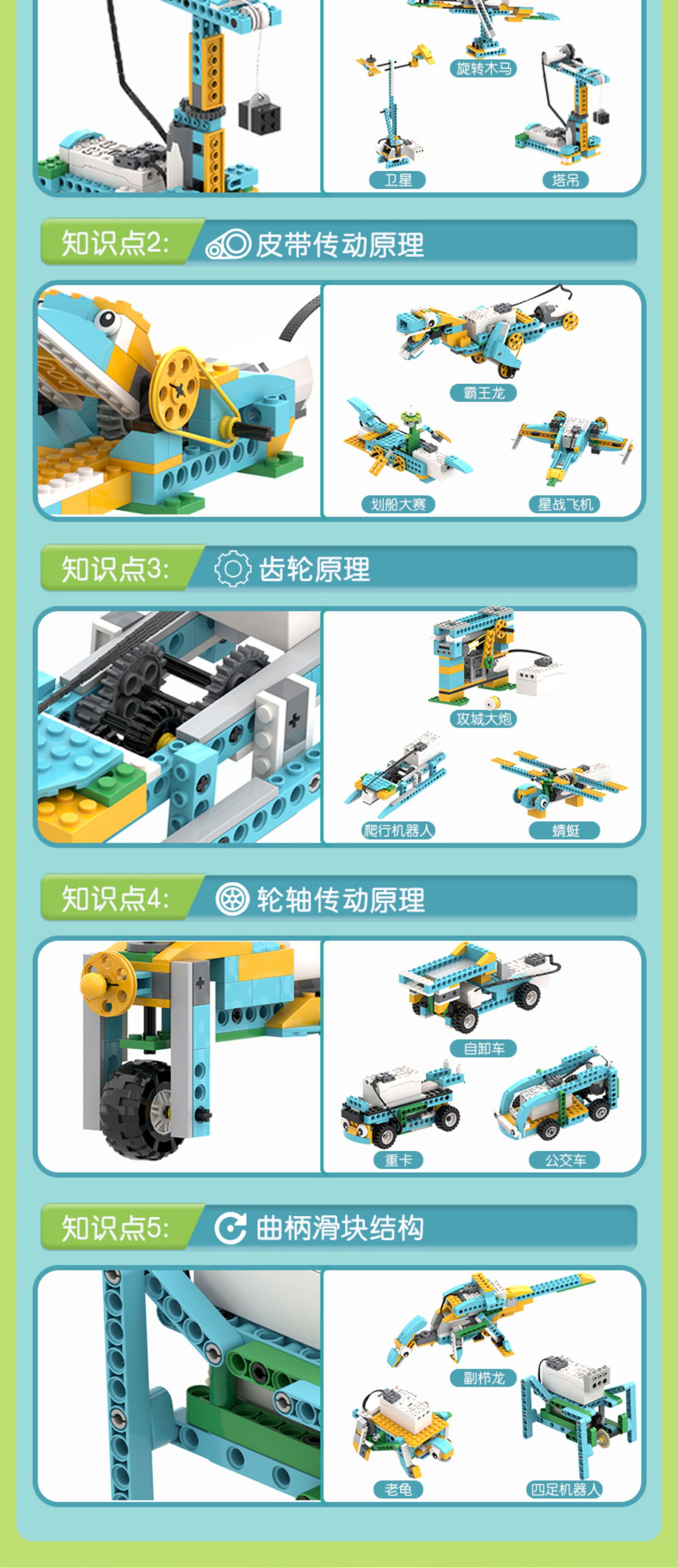 旋转木马

卫星

塔吊

知识点2: 皮带传动原理

霸王龙

划船大赛

星战飞机

知识点3: 齿轮原理

攻城大炮

爬行机器人

蜻蜓

知识点4: 轮轴传动原理

自卸车

重卡

公交车

知识点5: 曲柄滑块结构

副栉龙

老龟

四足机器人