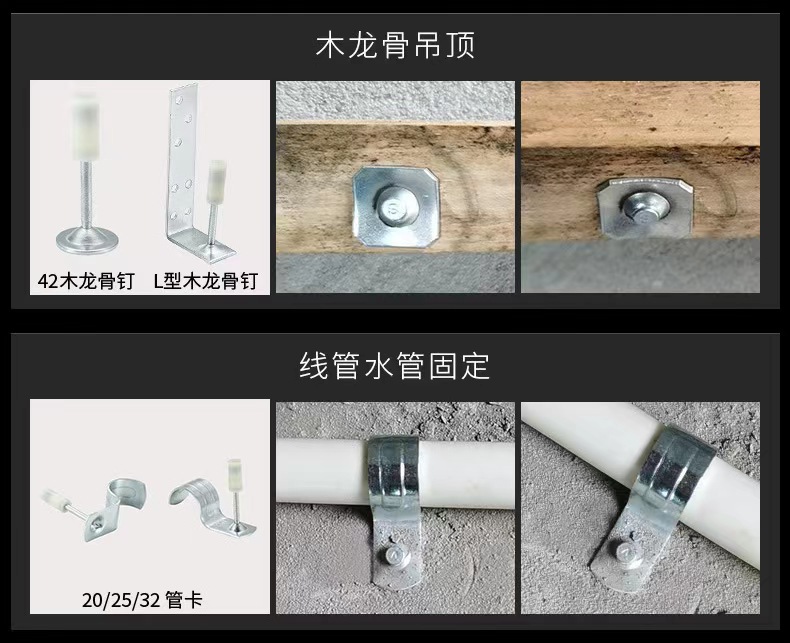 木龙骨吊顶

42木龙骨钉 L型木龙骨钉

线管水管固定

20/25/32 管卡