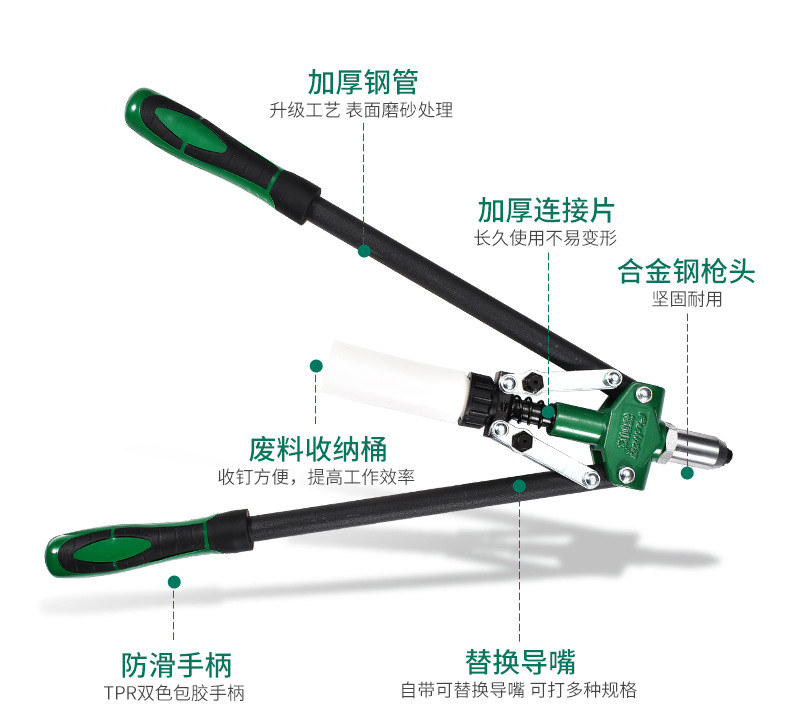 加厚钢管
升级工艺 表面磨砂处理

加厚连接片
长久使用不易变形

合金钢枪头
坚固耐用

废料收纳桶
收钉方便，提高工作效率

防滑手柄
TPR双色包胶手柄

替换导嘴
自带可替换导嘴 可打多种规格