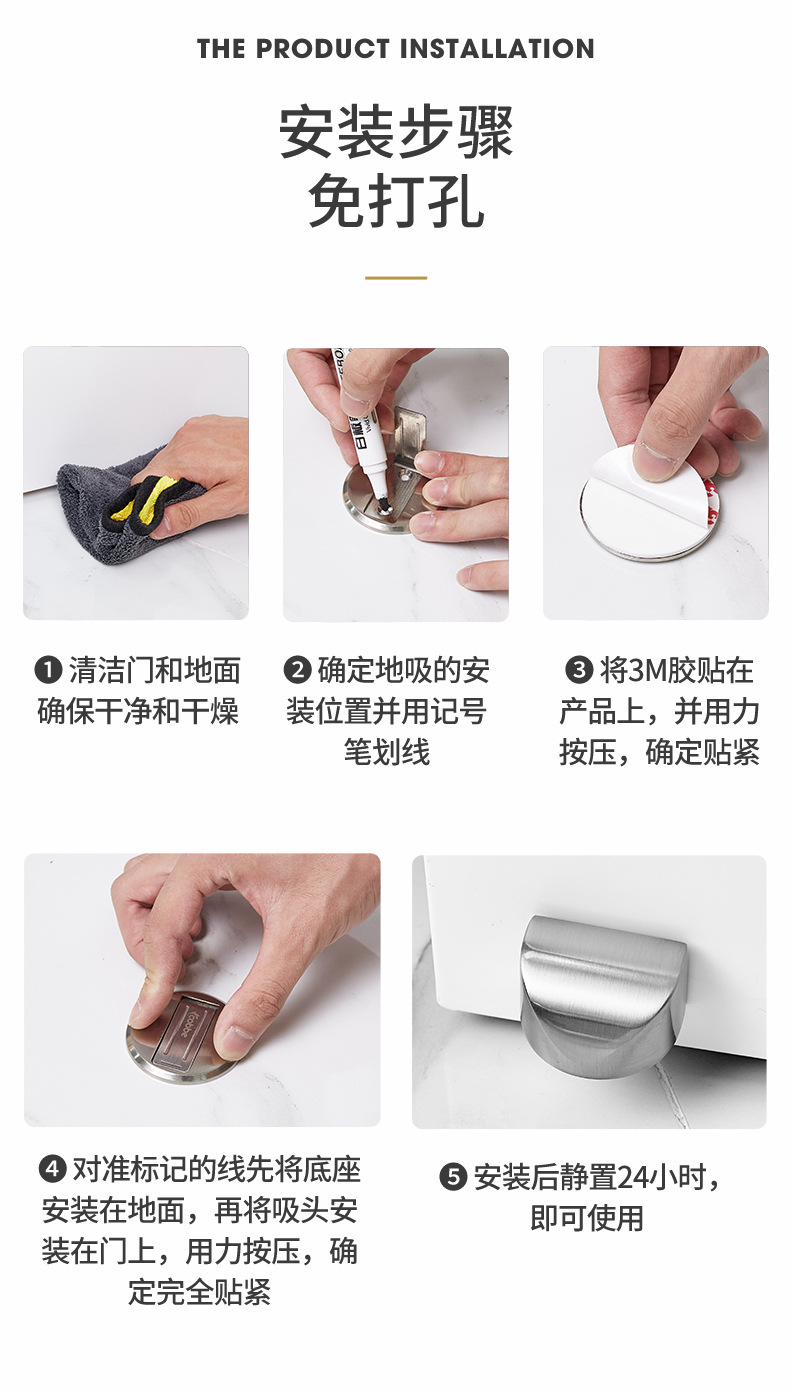 THE PRODUCT INSTALLATION

安装步骤
免打孔

❶ 清洁门和地面确保干净和干燥

❷ 确定地吸的安装位置并用记号笔划线

❸ 将3M胶贴在产品上，并用力按压，确定贴紧

❹ 对准标记的线先将底座安装在地面，再将吸头安装在门上，用力按压，确定完全贴紧

❺ 安装后静置24小时，即可使用