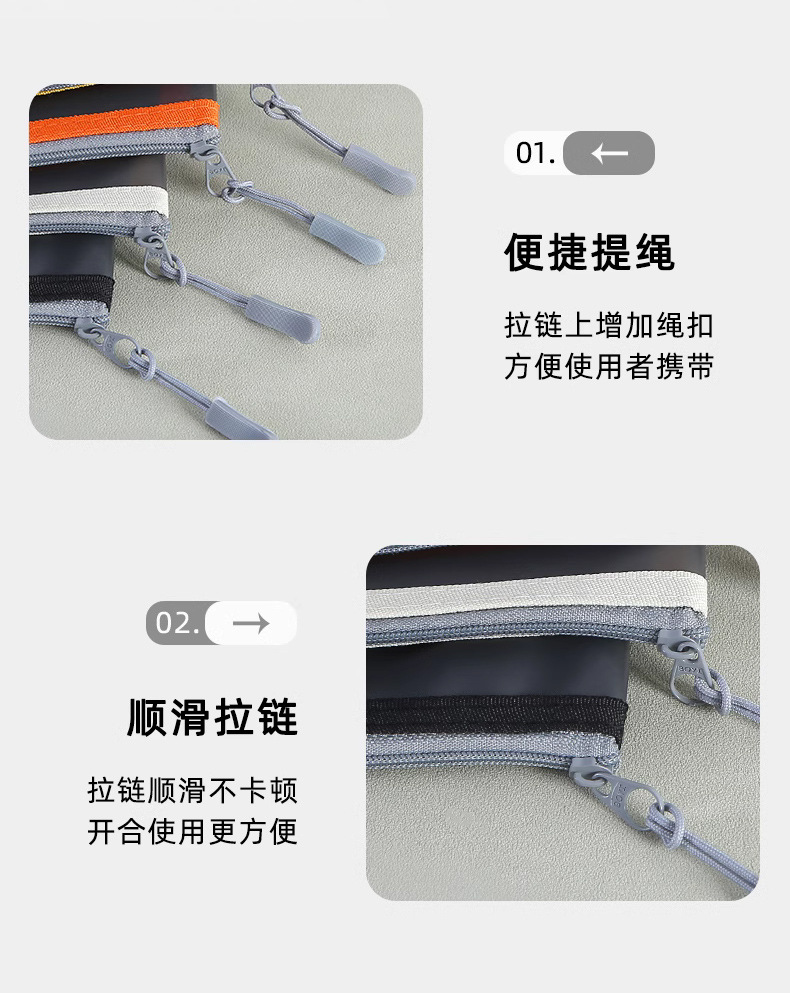 01. ←

便捷提绳

拉链上增加绳扣
方便使用者携带

02. →

顺滑拉链

拉链顺滑不卡顿
开合使用更方便