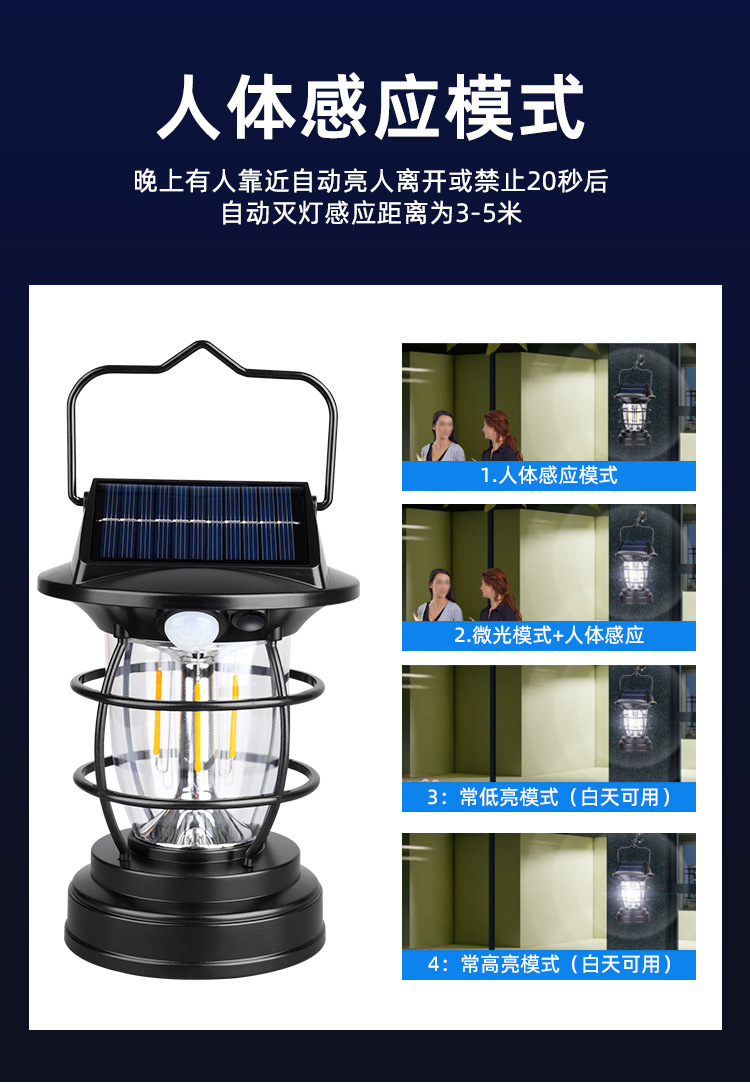 人体感应模式

晚上有人靠近自动亮人离开或禁止20秒后自动灭灯感应距离为3-5米

1.人体感应模式

2.微光模式+人体感应

3：常低亮模式（白天可用）

4：常高亮模式（白天可用）