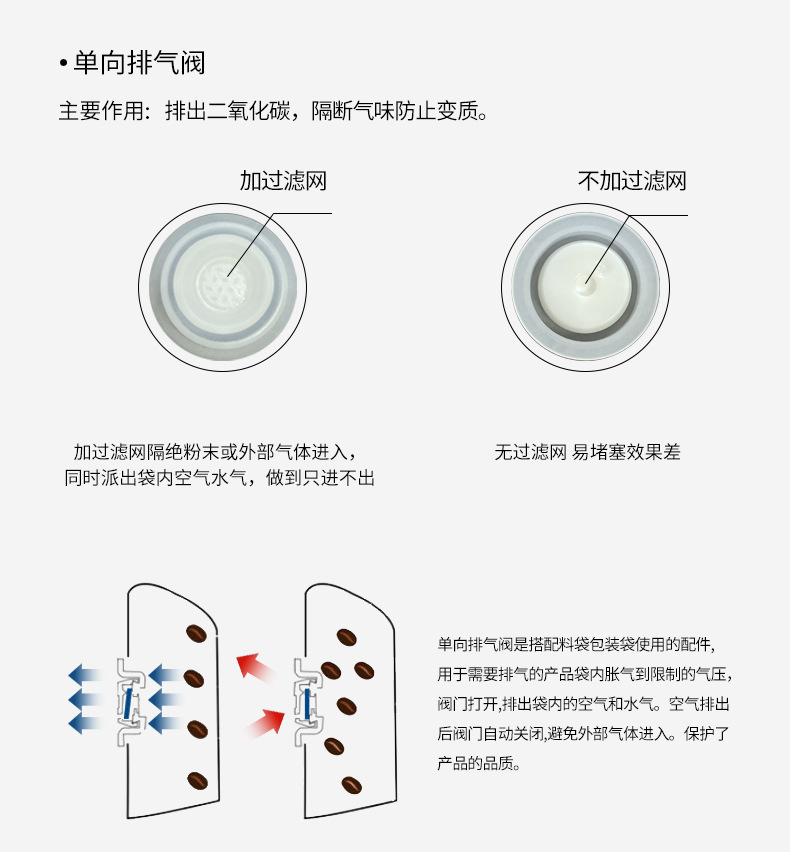 • 单向排气阀

主要作用：排出二氧化碳，隔断气味防止变质。

加过滤网

不加过滤网

加过滤网隔绝粉末或外部气体进入，同时派出袋内空气水气，做到只进不出

无过滤网 易堵塞效果差

单向排气阀是搭配料袋包装袋使用的配件，用于需要排气的产品袋内胀气到限制的气压，阀门打开，排出袋内的空气和水气。空气排出后阀门自动关闭，避免外部气体进入。保护了产品的品质。