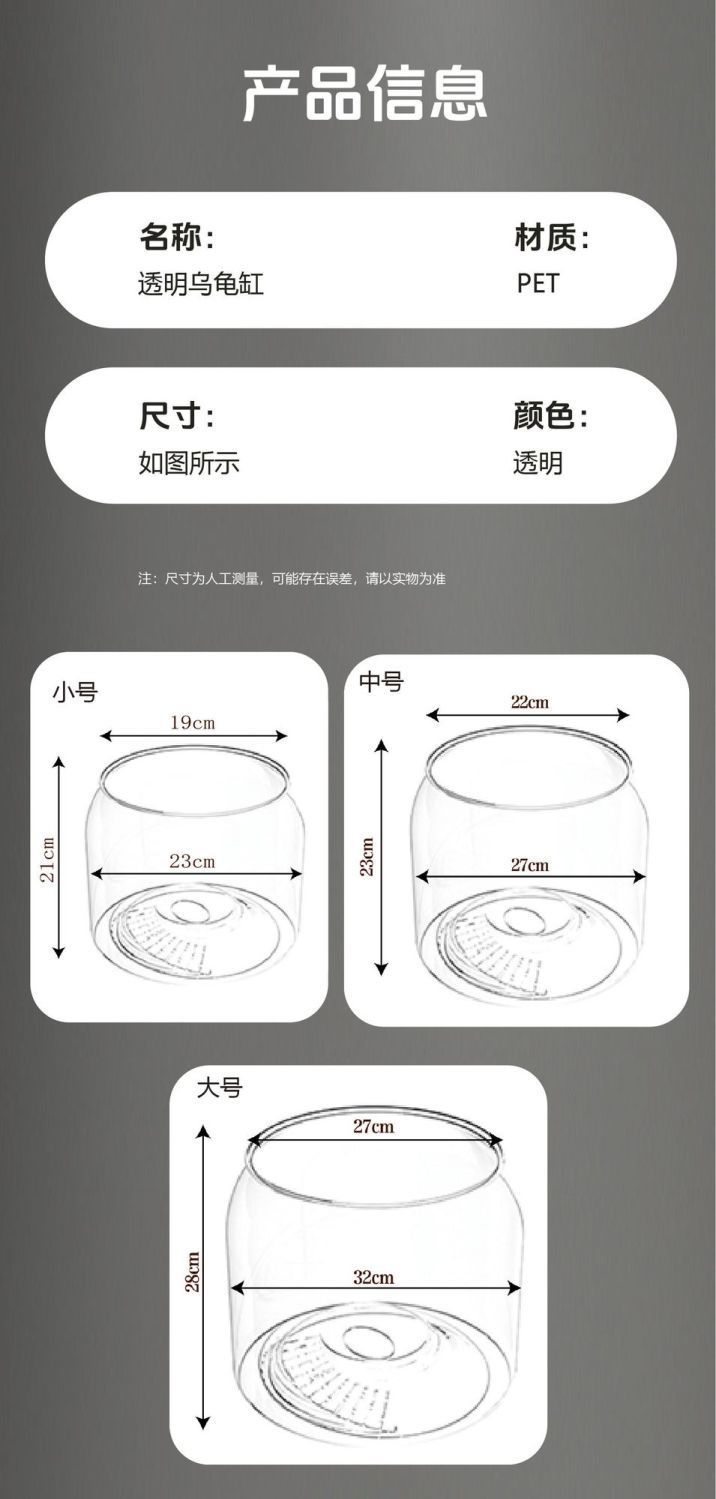 产品信息

名称:
透明乌龟缸

材质:
PET

尺寸:
如图所示

颜色:
透明

注：尺寸为人工测量，可能存在误差，请以实物为准

小号
19cm
21cm
23cm

中号
22cm
23cm
27cm

大号
27cm
28cm
32cm