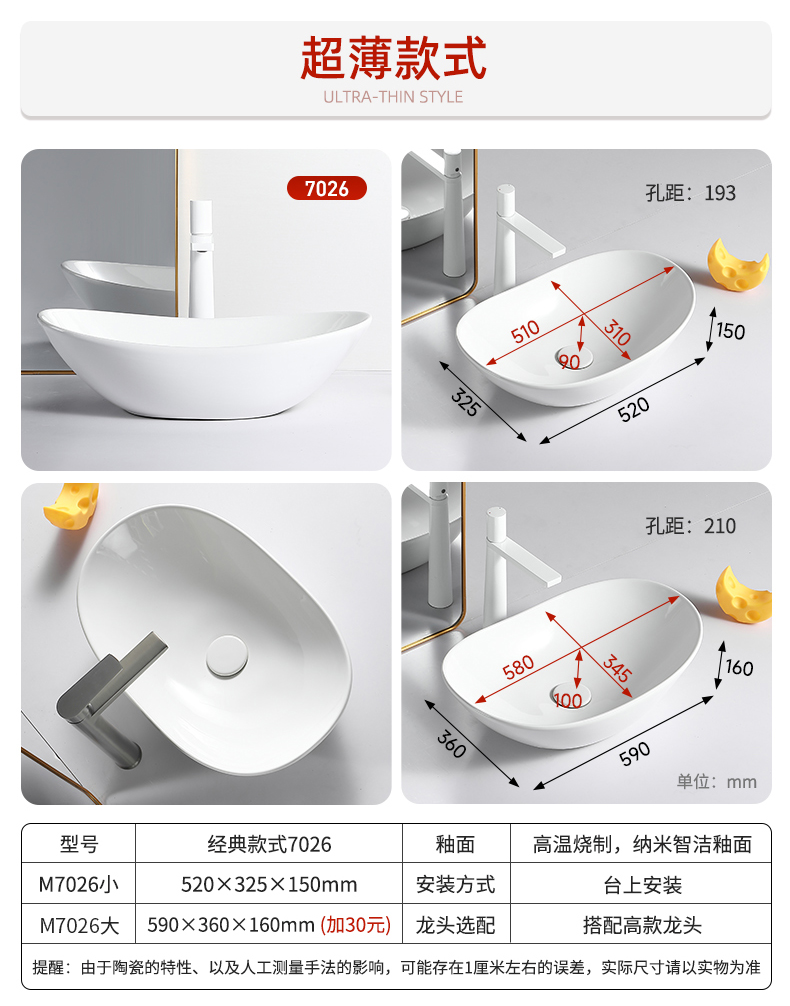 超薄款式
ULTRA-THIN STYLE

7026

孔距：193
510
310
90
150
325
520

孔距：210
580
345
100
160
360
590
单位：mm

| 型号 | 经典款式7026 | 釉面 | 高温烧制，纳米智洁釉面 |
|---|---|---|---|
| M7026小 | 520×325×150mm | 安装方式 | 台上安装 |
| M7026大 | 590×360×160mm (加30元) | 龙头选配 | 搭配高款龙头 |

提醒：由于陶瓷的特性、以及人工测量手法的影响，可能存在1厘米左右的误差，实际尺寸请以实物为准