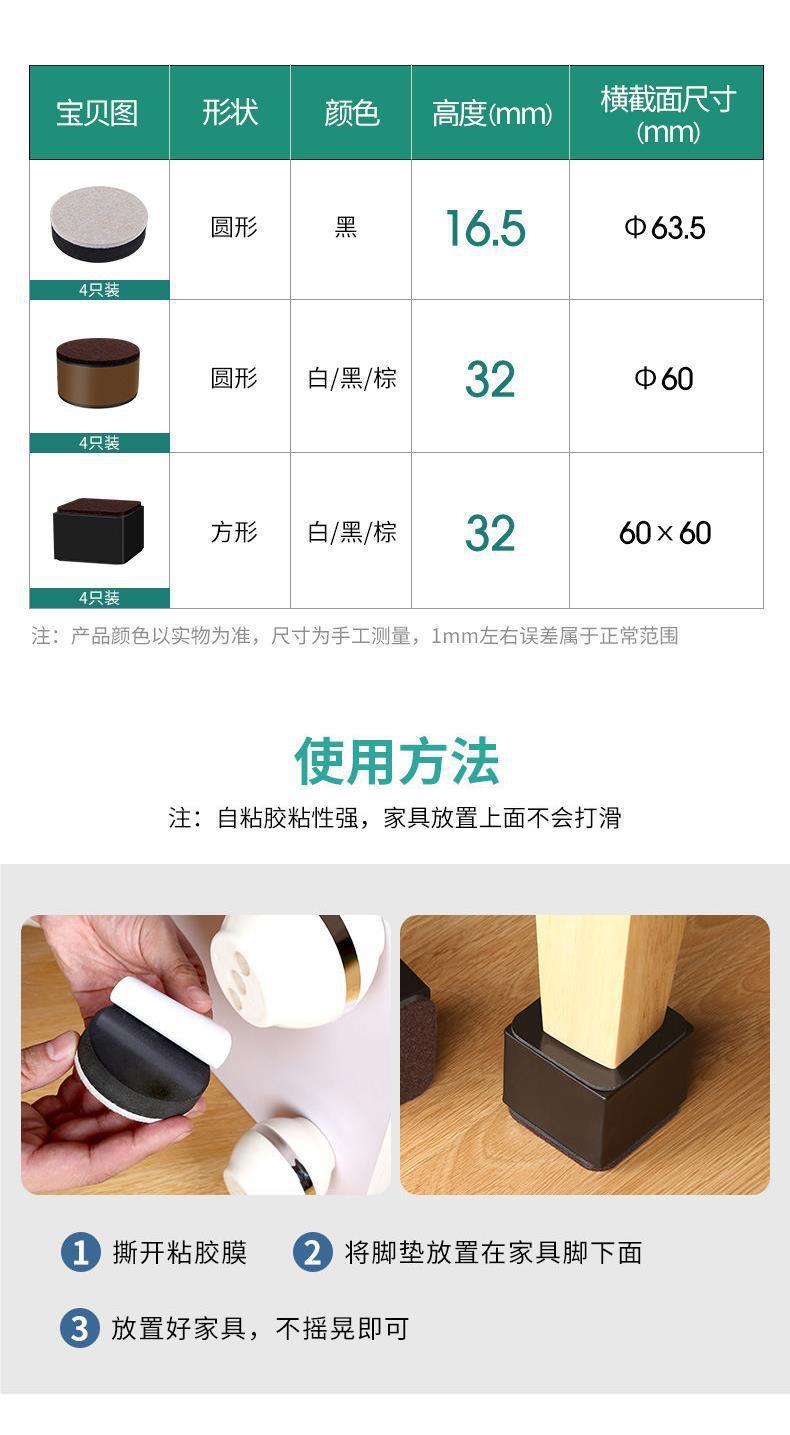 | 宝贝图 | 形状 | 颜色 | 高度(mm) | 横截面尺寸(mm) |
|---|---|---|---|---|
| 4只装 | 圆形 | 黑 | 16.5 | Φ63.5 |
| 4只装 | 圆形 | 白/黑/棕 | 32 | Φ60 |
| 4只装 | 方形 | 白/黑/棕 | 32 | 60×60 |

注：产品颜色以实物为准，尺寸为手工测量，1mm左右误差属于正常范围

使用方法

注：自粘胶粘性强，家具放置上面不会打滑

1 撕开粘胶膜

2 将脚垫放置在家具脚下面

3 放置好家具，不摇晃即可