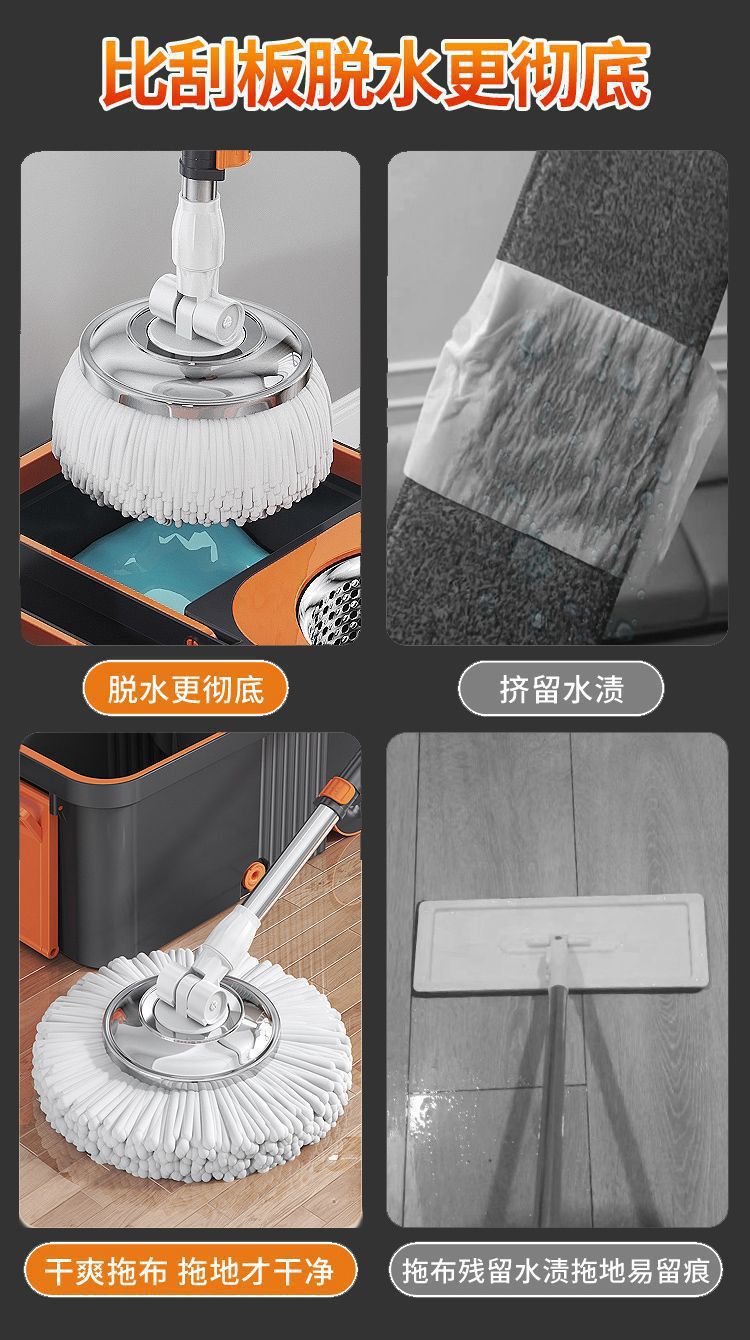 比刮板脱水更彻底

脱水更彻底

挤留水渍

干爽拖布 拖地才干净

拖布残留水渍拖地易留痕