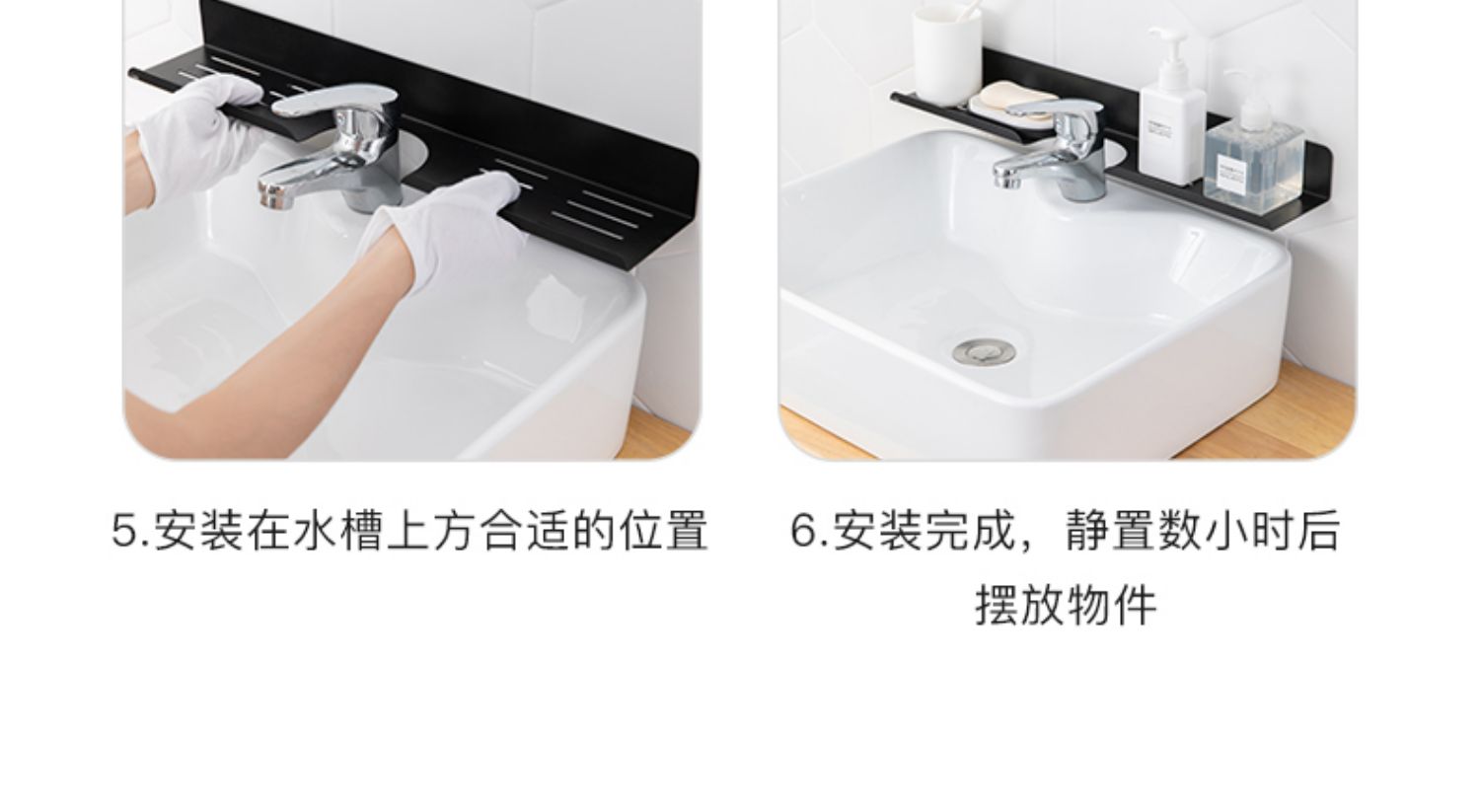 5.安装在水槽上方合适的位置

6.安装完成，静置数小时后摆放物件