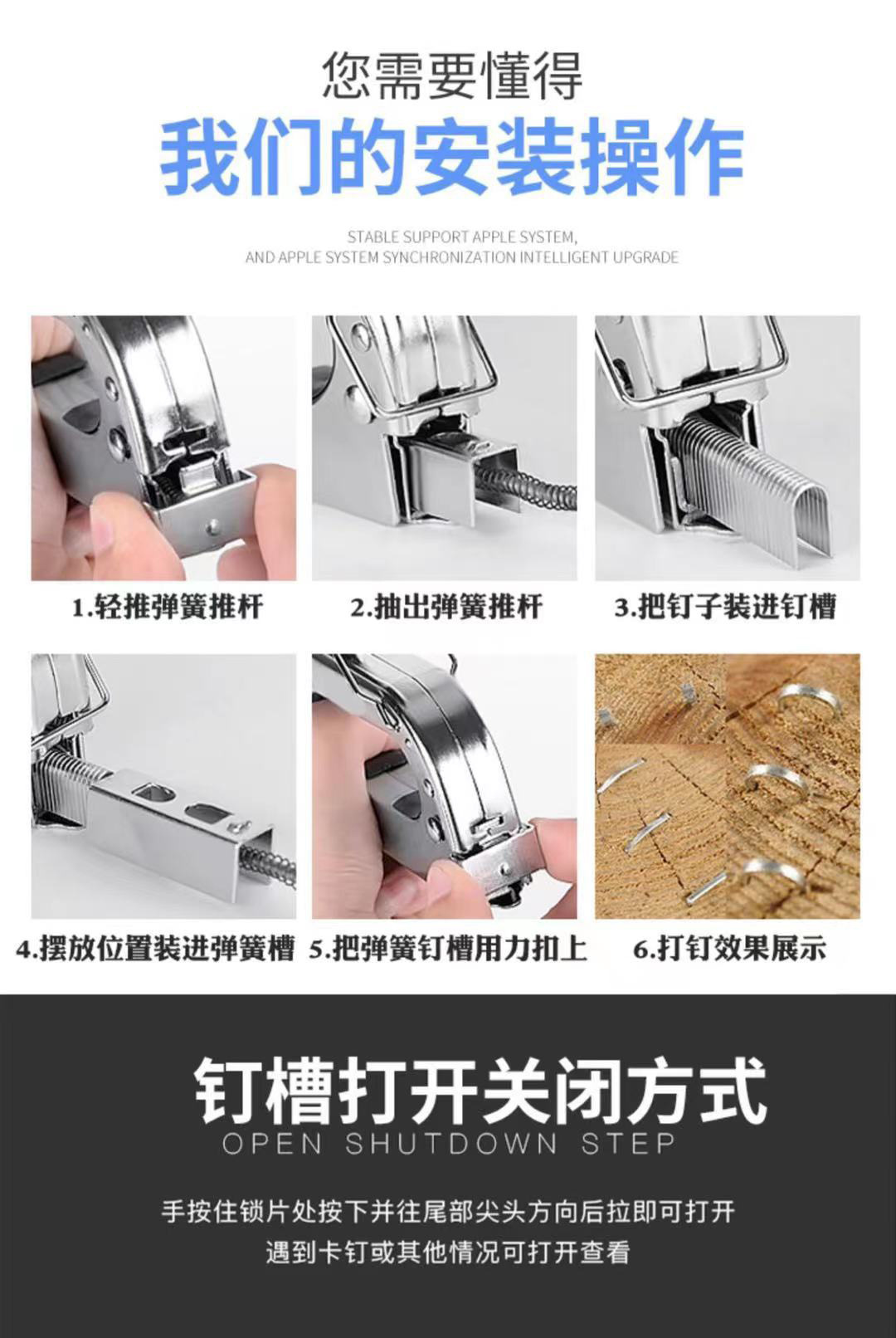 您需要懂得

我们的安装操作

STABLE SUPPORT APPLE SYSTEM,
AND APPLE SYSTEM SYNCHRONIZATION INTELLIGENT UPGRADE

1.轻推弹簧推杆

2.抽出弹簧推杆

3.把钉子装进钉槽

4.摆放位置装进弹簧槽

5.把弹簧钉槽用力扣上

6.打钉效果展示

钉槽打开关闭方式
OPEN SHUTDOWN STEP

手按住锁片处按下并往尾部尖头方向后拉即可打开
遇到卡钉或其他情况可打开查看