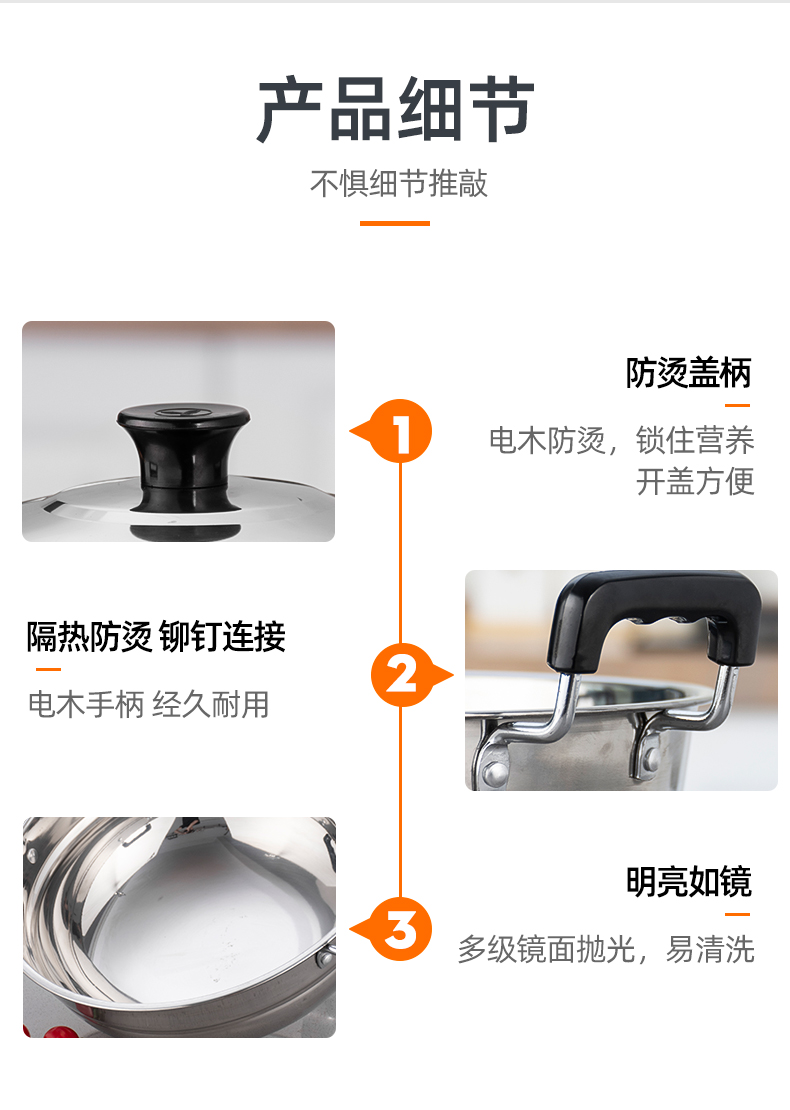 产品细节

不惧细节推敲

1

防烫盖柄

电木防烫，锁住营养
开盖方便

隔热防烫 铆钉连接

电木手柄 经久耐用

2

3

明亮如镜

多级镜面抛光，易清洗