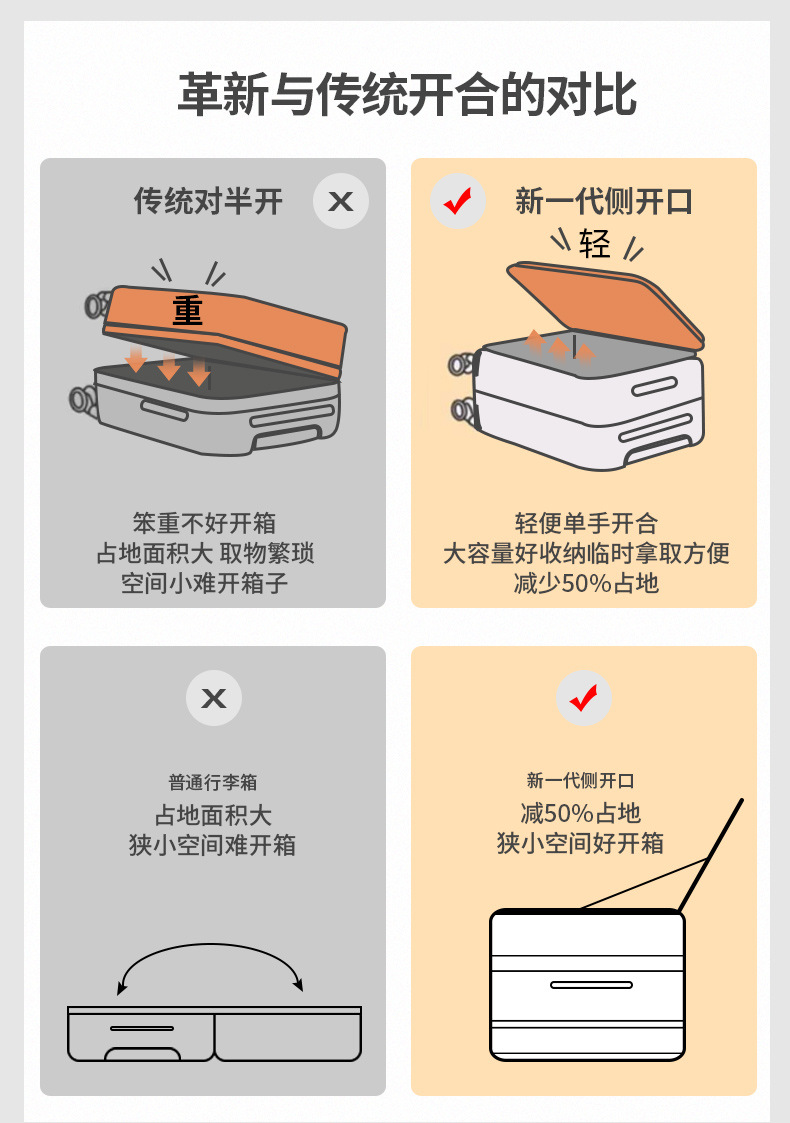 革新与传统开合的对比

传统对半开

重

笨重不好开箱
占地面积大 取物繁琐
空间小难开箱子

新一代侧开口

轻

轻便单手开合
大容量好收纳临时拿取方便
减少50%占地

普通行李箱
占地面积大
狭小空间难开箱

新一代侧开口
减50%占地
狭小空间好开箱