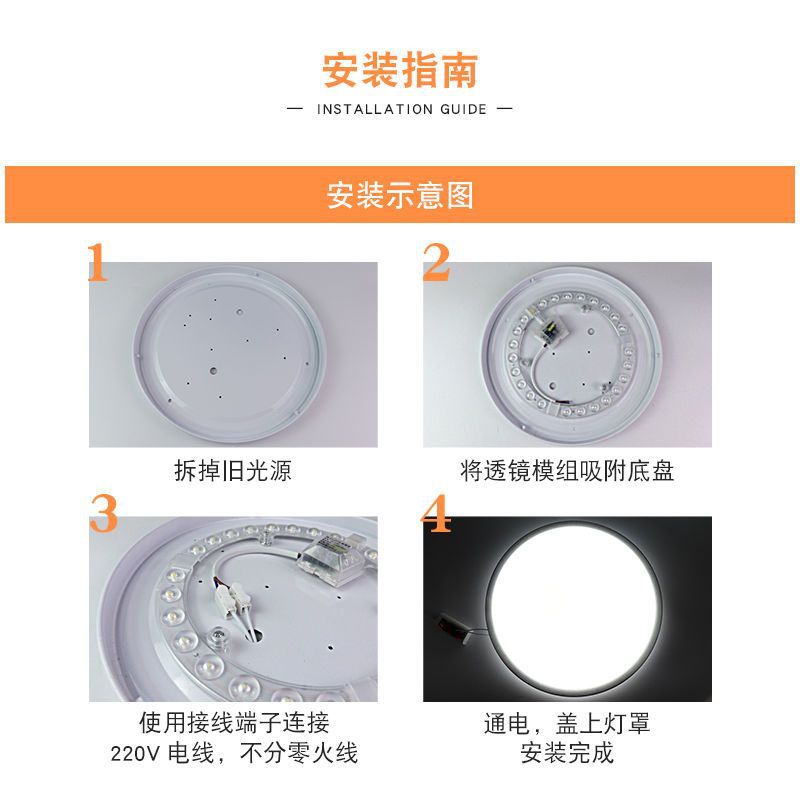 安装指南

— INSTALLATION GUIDE —

安装示意图

1

拆掉旧光源

2

将透镜模组吸附底盘

3

使用接线端子连接
220V 电线，不分零火线

4

通电，盖上灯罩
安装完成