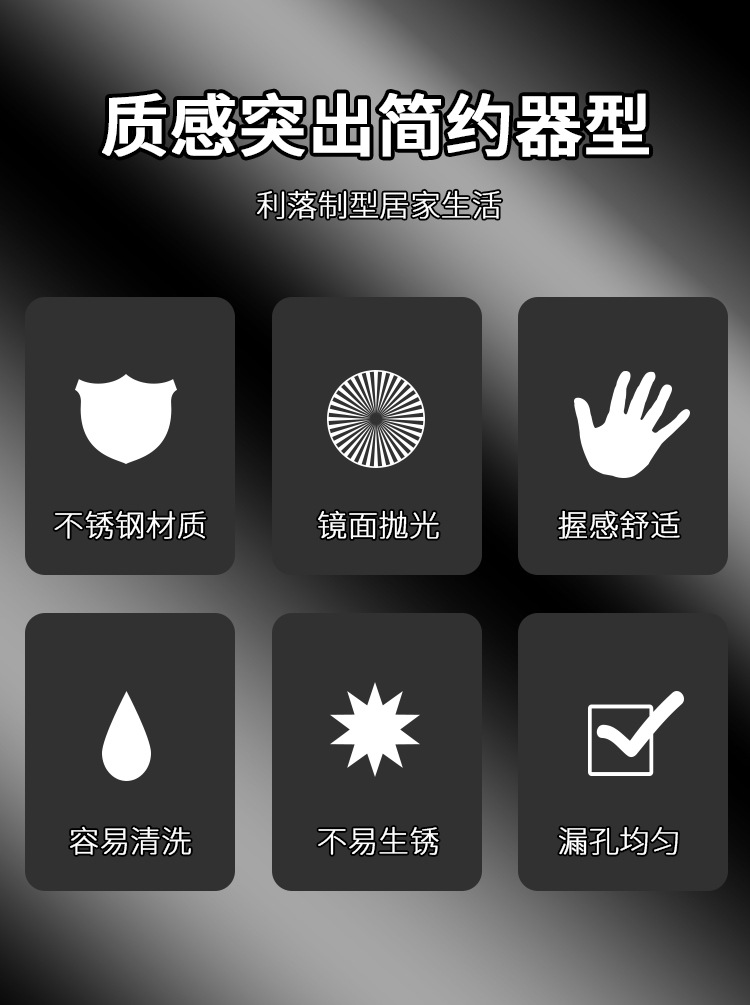 质感突出简约器型

利落制型居家生活

不锈钢材质

镜面抛光

握感舒适

容易清洗

不易生锈

漏孔均匀