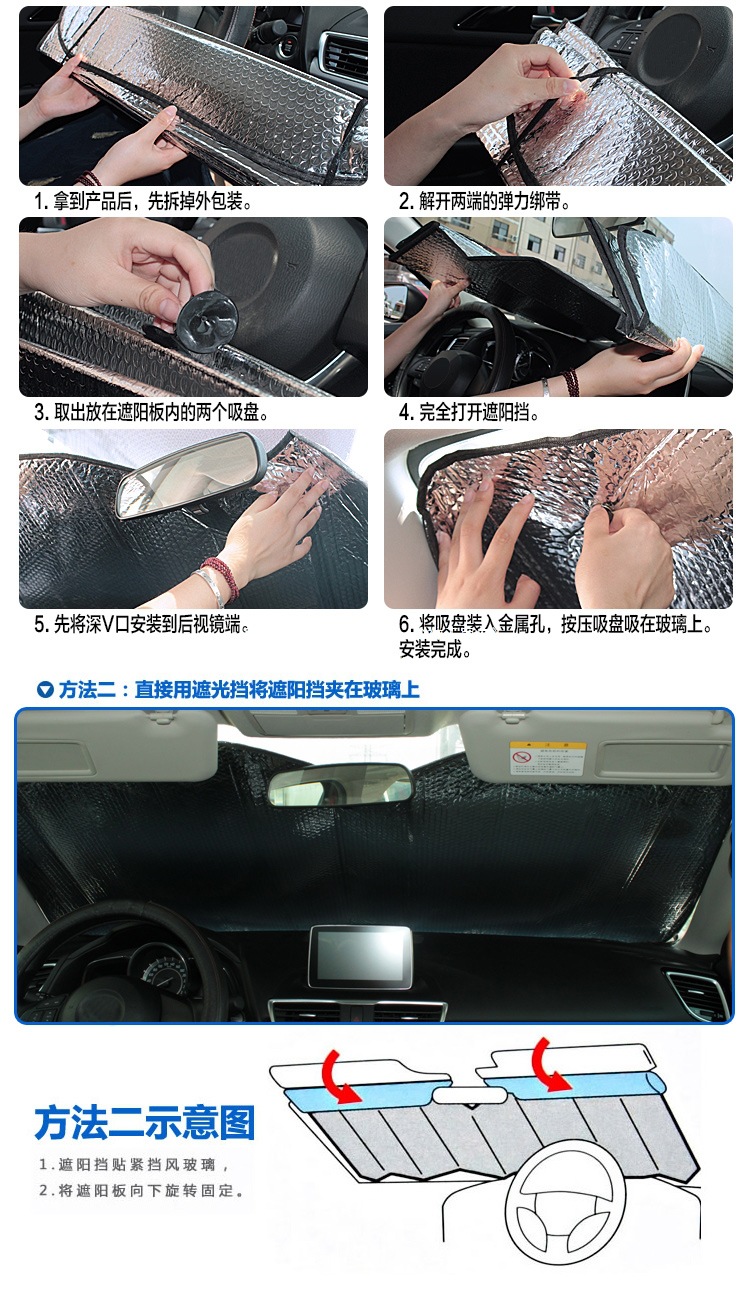 1. 拿到产品后，先拆掉外包装。

2. 解开两端的弹力绑带。

3. 取出放在遮阳板内的两个吸盘。

4. 完全打开遮阳挡。

5. 先将深V口安装到后视镜端。

6. 将吸盘装入金属孔，按压吸盘吸在玻璃上。安装完成。

方法二：直接用遮光挡将遮阳挡夹在玻璃上

方法二示意图

1. 遮阳挡贴紧挡风玻璃，

2. 将遮阳板向下旋转固定。