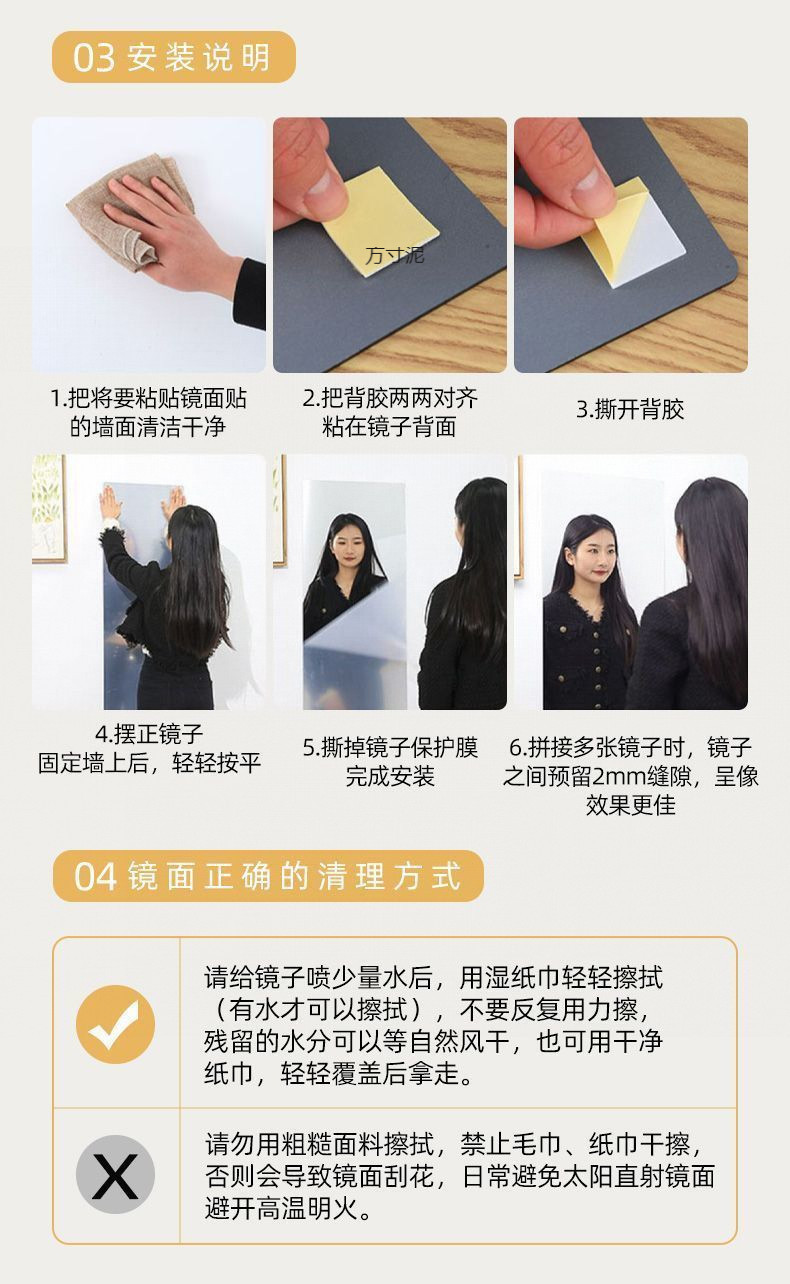 03 安装说明

方寸泥

1.把将要粘贴镜面贴的墙面清洁干净

2.把背胶两两对齐粘在镜子背面

3.撕开背胶

4.摆正镜子
固定墙上后，轻轻按平

5.撕掉镜子保护膜完成安装

6.拼接多张镜子时，镜子之间预留2mm缝隙，呈像效果更佳

04 镜面正确的清理方式

请给镜子喷少量水后，用湿纸巾轻轻擦拭（有水才可以擦拭），不要反复用力擦，残留的水分可以等自然风干，也可用干净纸巾，轻轻覆盖后拿走。

X

请勿用粗糙面料擦拭，禁止毛巾、纸巾干擦，否则会导致镜面刮花，日常避免太阳直射镜面避开高温明火。