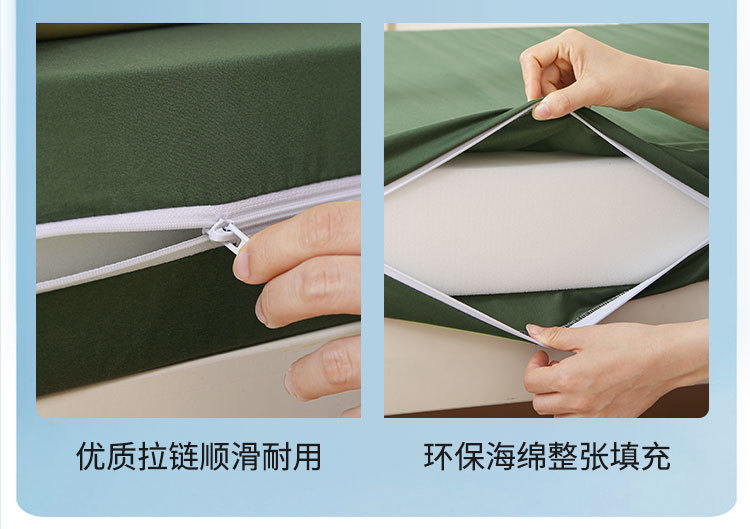 优质拉链顺滑耐用

环保海绵整张填充