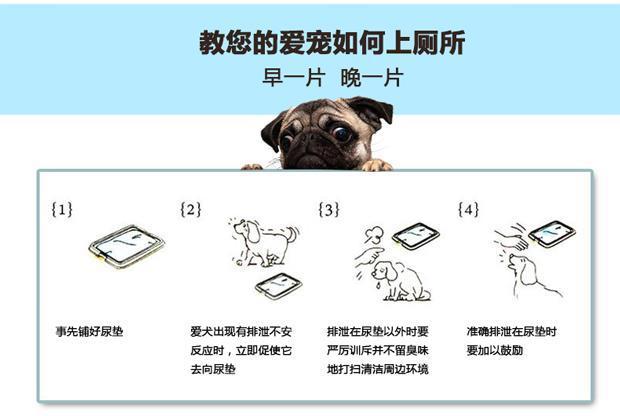 教您的爱宠如何上厕所
早一片 晚一片

{1}
事先铺好尿垫

{2}
爱犬出现有排泄不安反应时，立即促使它去向尿垫

{3}
排泄在尿垫以外时要严厉训斥并不留臭味地打扫清洁周边环境

{4}
准确排泄在尿垫时要加以鼓励