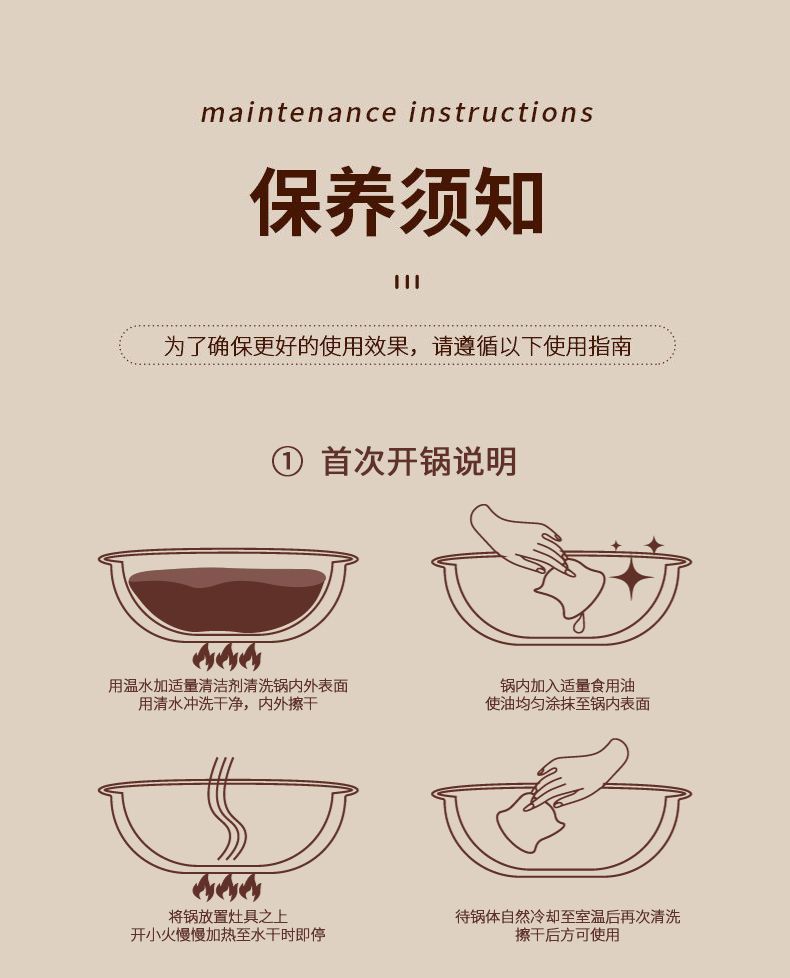 maintenance instructions

保养须知

为了确保更好的使用效果，请遵循以下使用指南

① 首次开锅说明

用温水加适量清洁剂清洗锅内外表面
用清水冲洗干净，内外擦干

锅内加入适量食用油
使油均匀涂抹至锅内表面

将锅放置灶具之上
开小火慢慢加热至水干时即停

待锅体自然冷却至室温后再次清洗
擦干后方可使用