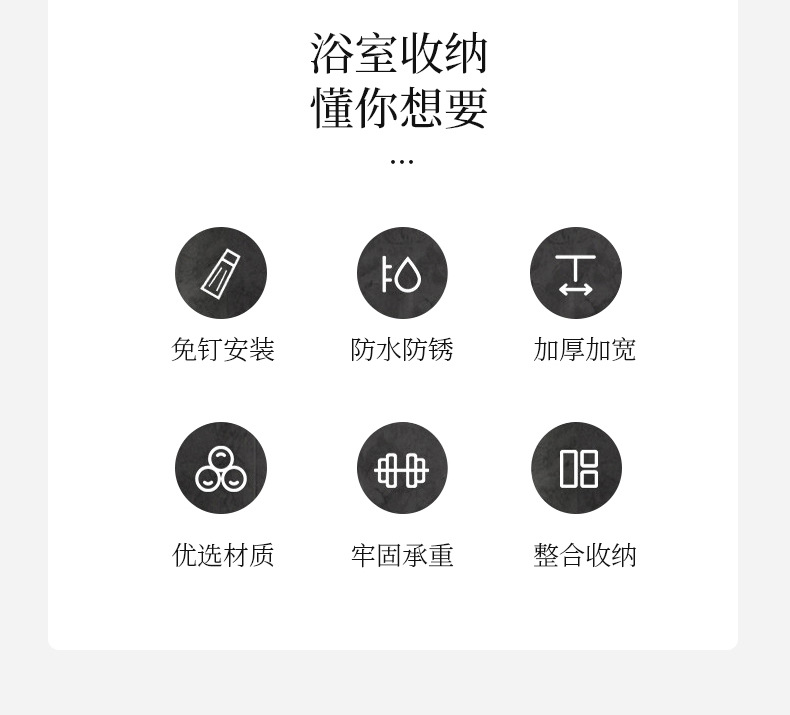 浴室收纳
懂你想要
...

免钉安装

防水防锈

加厚加宽

优选材质

牢固承重

整合收纳