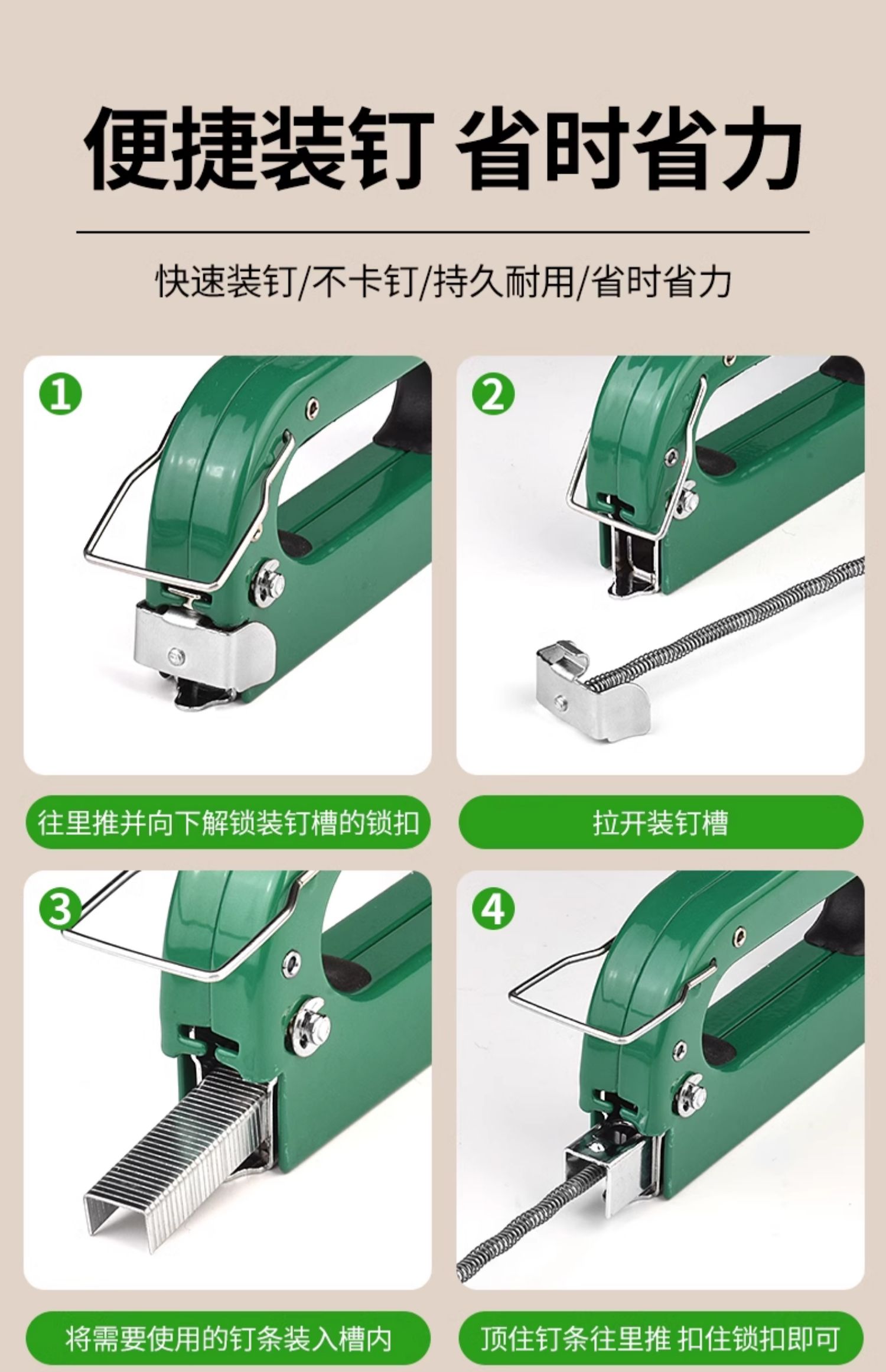 便捷装钉 省时省力

快速装钉/不卡钉/持久耐用/省时省力

1

往里推并向下解锁装钉槽的锁扣

2

拉开装钉槽

3

将需要使用的钉条装入槽内

4

顶住钉条往里推 扣住锁扣即可