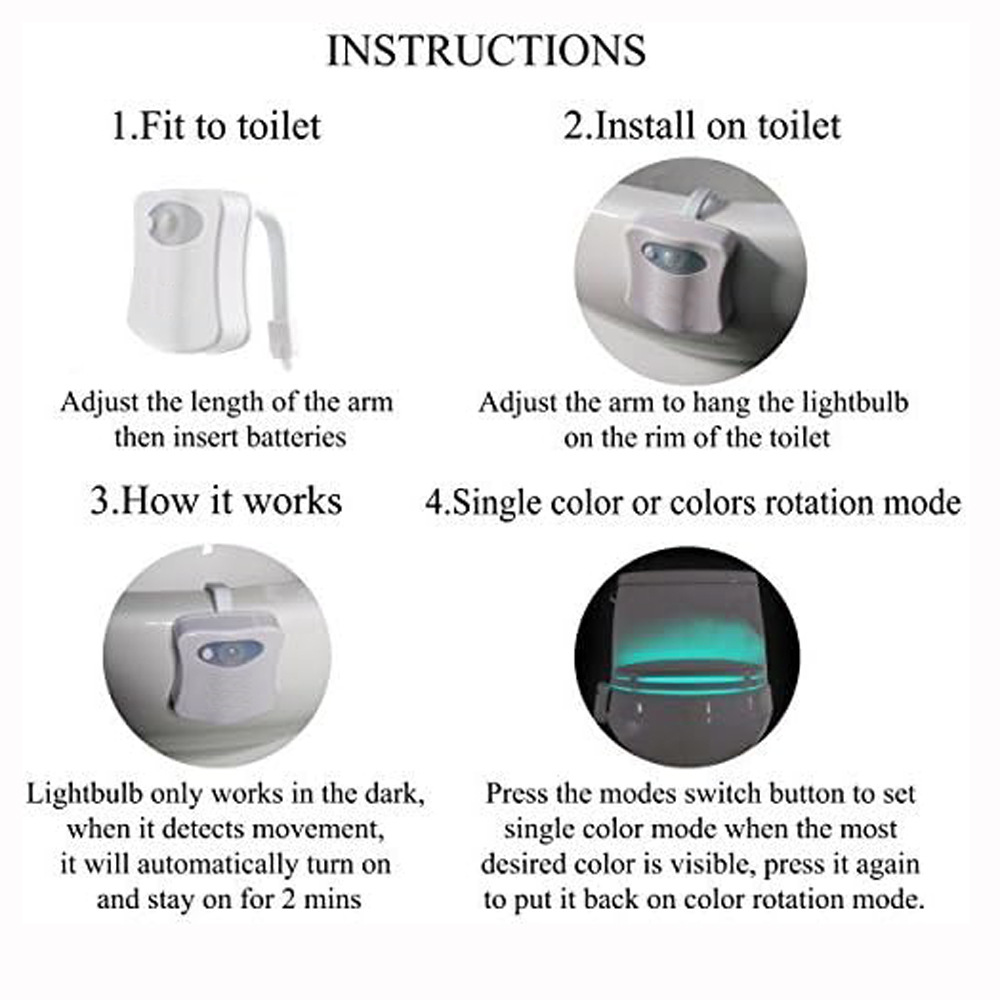 INSTRUCTIONS

1.Fit to toilet

Adjust the length of the arm then insert batteries

2.Install on toilet

Adjust the arm to hang the lightbulb on the rim of the toilet

3.How it works

Lightbulb only works in the dark, when it detects movement, it will automatically turn on and stay on for 2 mins

4.Single color or colors rotation mode

Press the modes switch button to set single color mode when the most desired color is visible, press it again to put it back on color rotation mode.