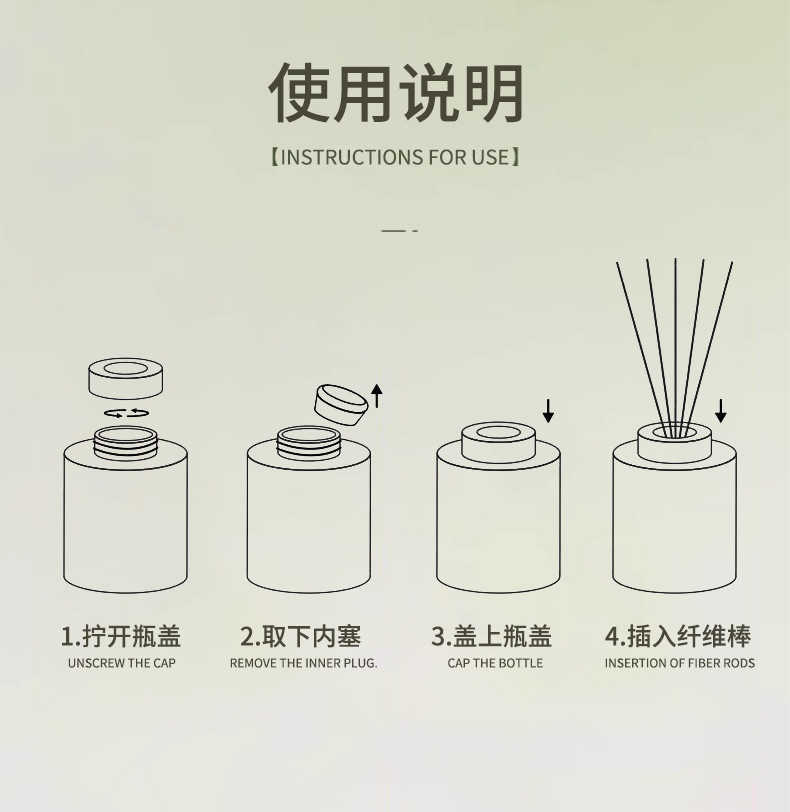 使用说明

【INSTRUCTIONS FOR USE】

1.拧开瓶盖
UNSCREW THE CAP

2.取下内塞
REMOVE THE INNER PLUG.

3.盖上瓶盖
CAP THE BOTTLE

4.插入纤维棒
INSERTION OF FIBER RODS