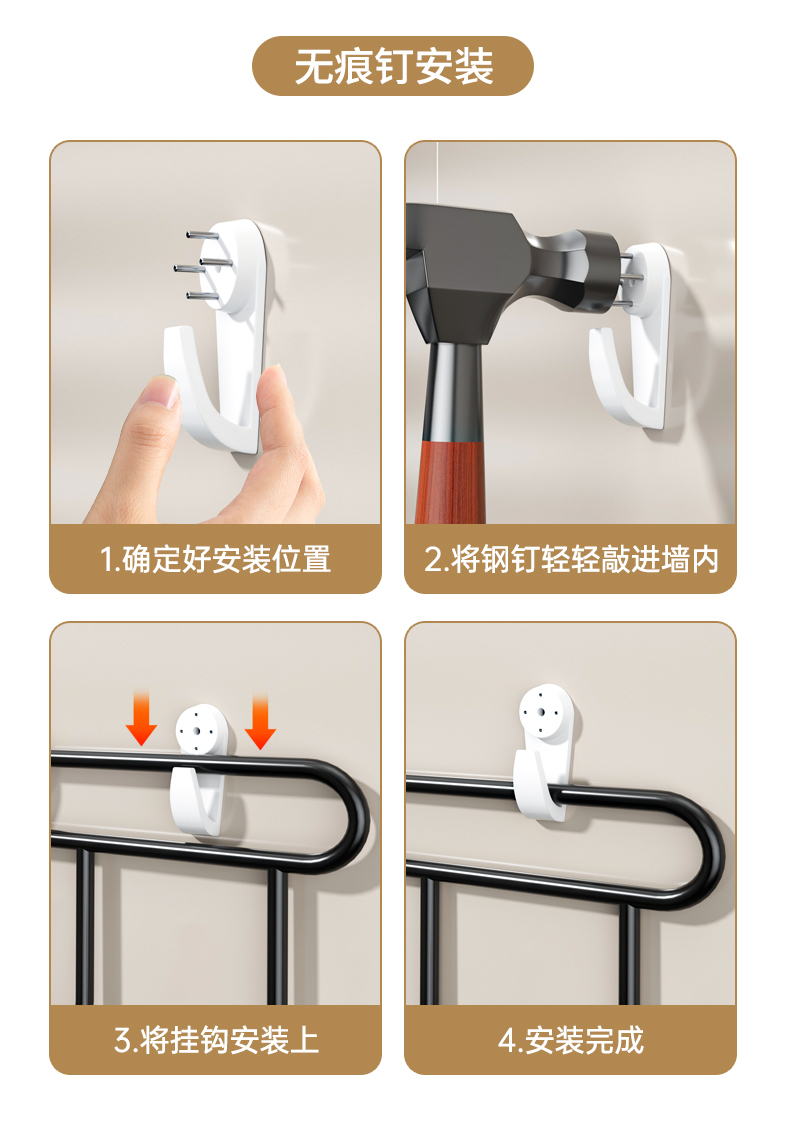 无痕钉安装

1.确定好安装位置

2.将钢钉轻轻敲进墙内

3.将挂钩安装上

4.安装完成