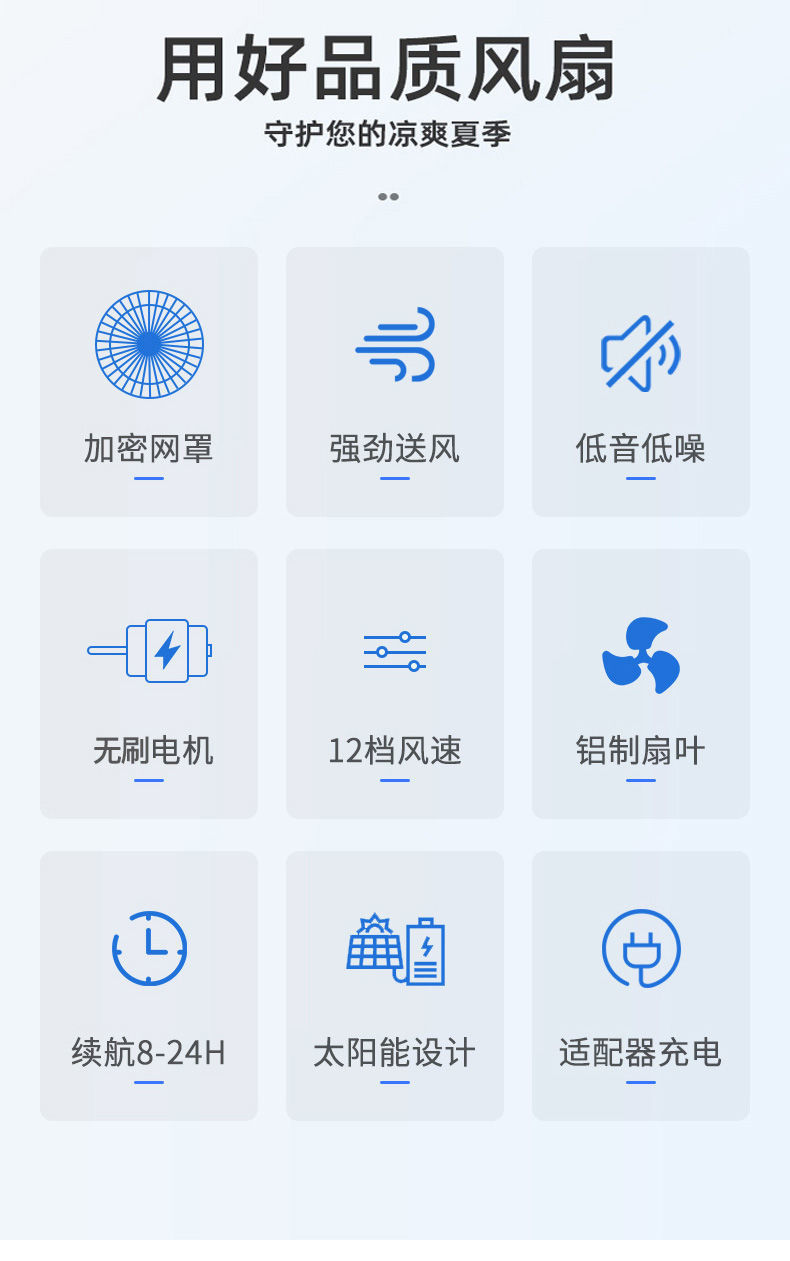 用好品质风扇

守护您的凉爽夏季

加密网罩

强劲送风

低音低噪

无刷电机

12档风速

铝制扇叶

续航8-24H

太阳能设计

适配器充电