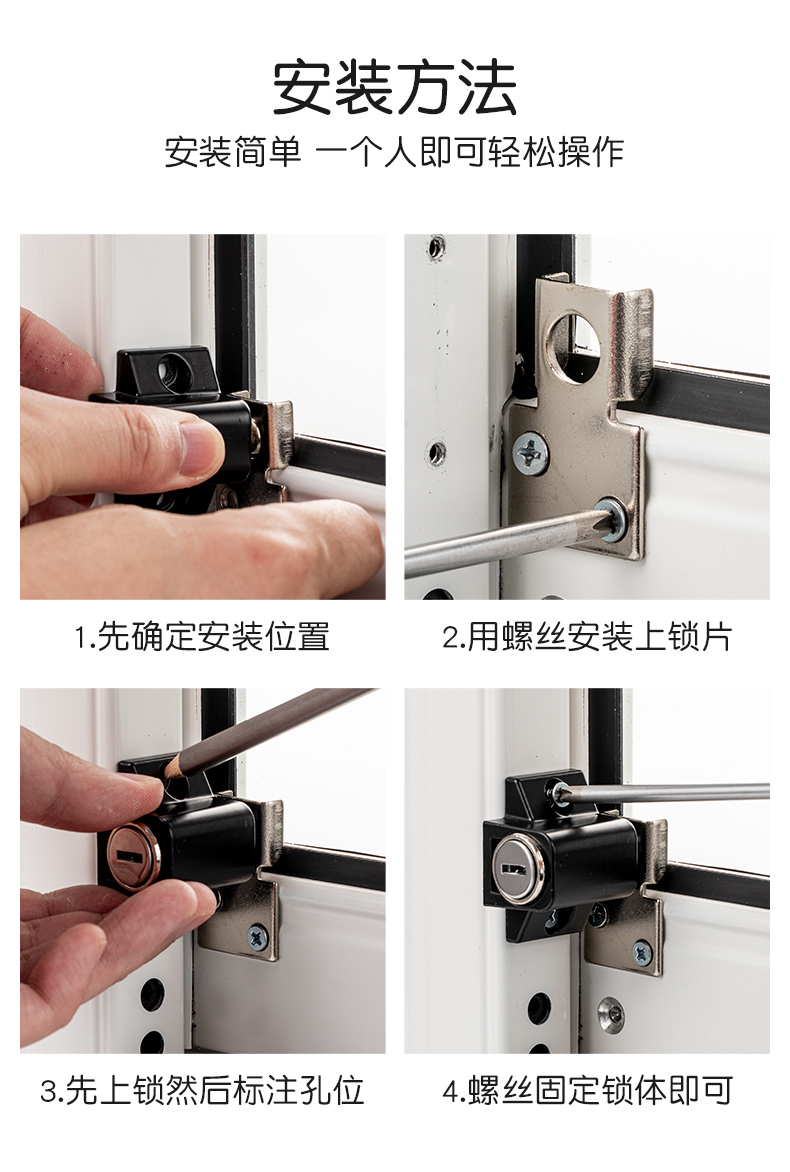 安装方法

安装简单 一个人即可轻松操作

1.先确定安装位置

2.用螺丝安装上锁片

3.先上锁然后标注孔位

4.螺丝固定锁体即可