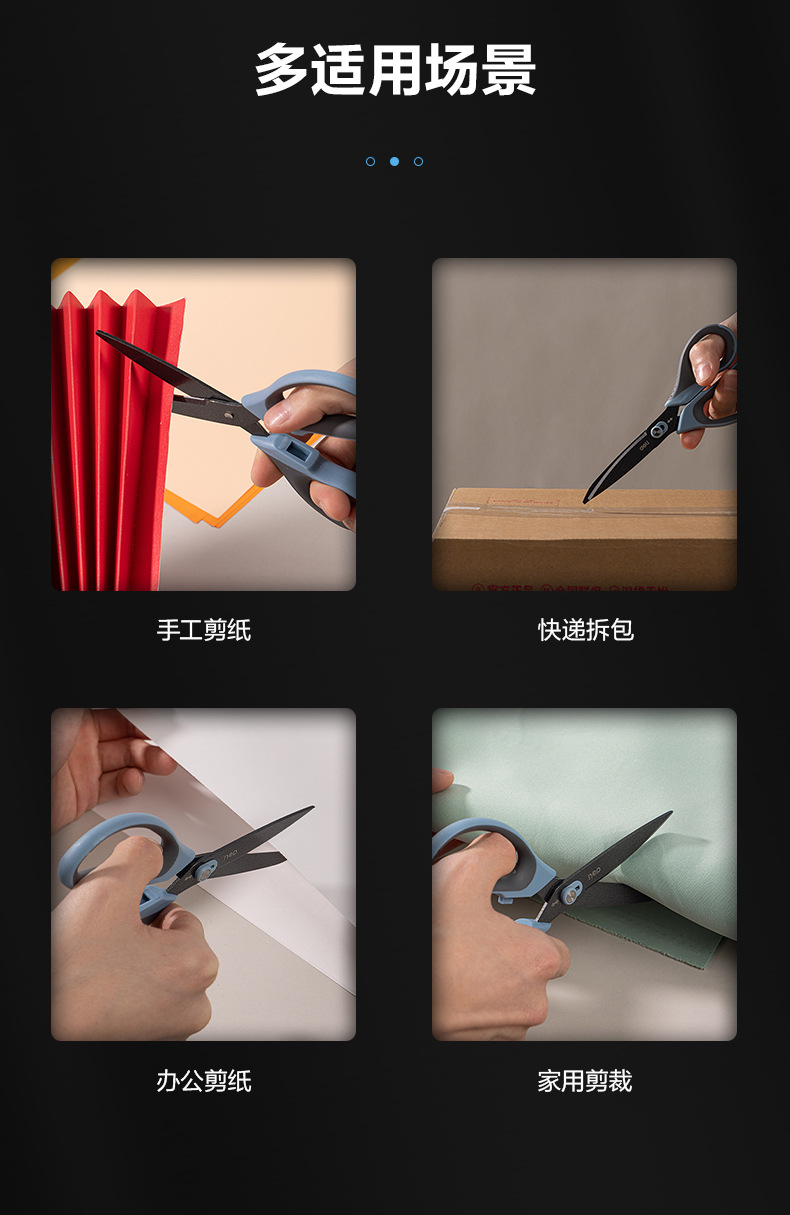 多适用场景

手工剪纸

快递拆包

办公剪纸

家用剪裁