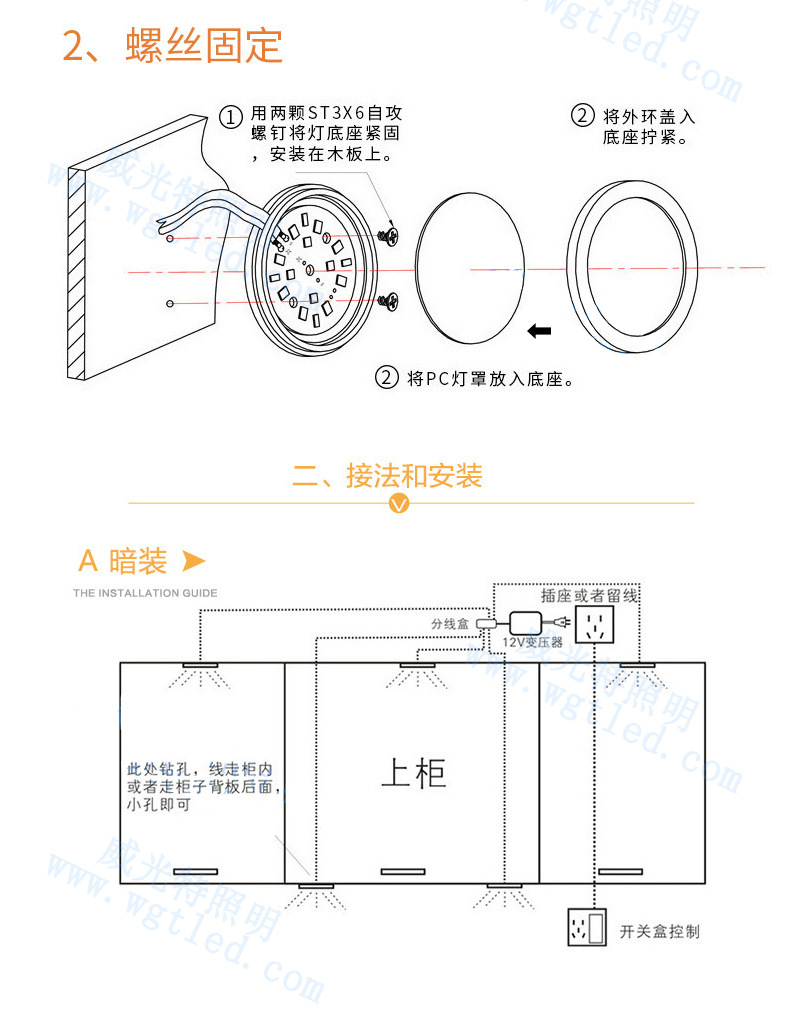 2、螺丝固定

① 用两颗ST3X6自攻螺钉将灯底座紧固，安装在木板上。

② 将外环盖入底座拧紧。

② 将PC灯罩放入底座。

二、接法和安装

A 暗装

THE INSTALLATION GUIDE

插座或者留线

分线盒

12V变压器

此处钻孔，线走柜内或者走柜子背板后面，小孔即可

上柜

开关盒控制

威光特照明 www.wgtled.com

威光特照明 www.wgtled.com

威光特照明 www.wgtled.com

威光特照明 www.wgtled.com