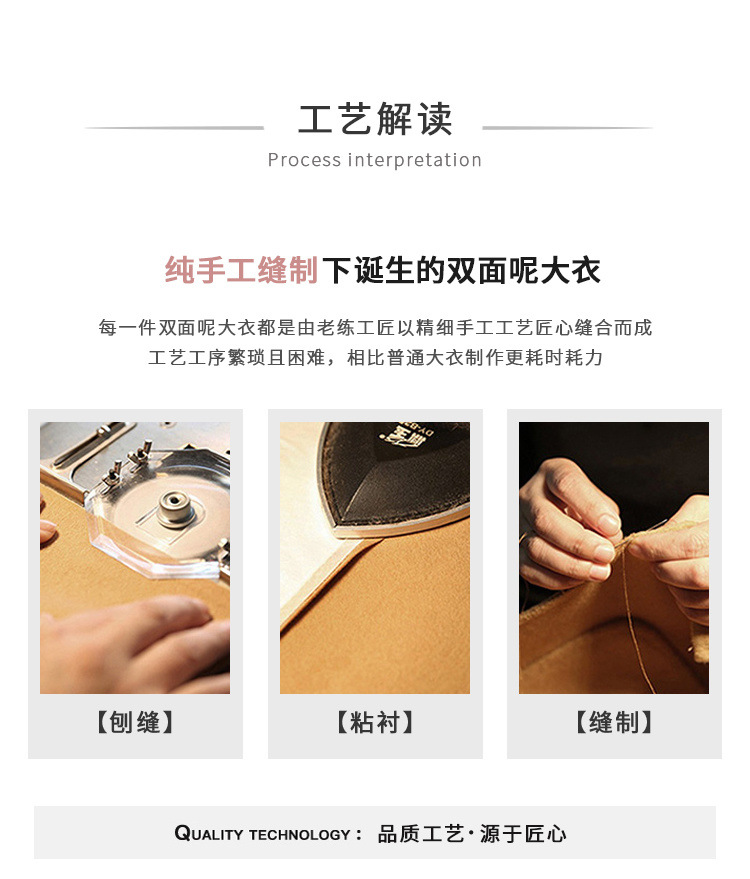 工艺解读

Process interpretation

纯手工缝制下诞生的双面呢大衣

每一件双面呢大衣都是由老练工匠以精细手工工艺匠心缝合而成
工艺工序繁琐且困难，相比普通大衣制作更耗时耗力

【刨缝】

【粘衬】

【缝制】

QUALITY TECHNOLOGY： 品质工艺·源于匠心